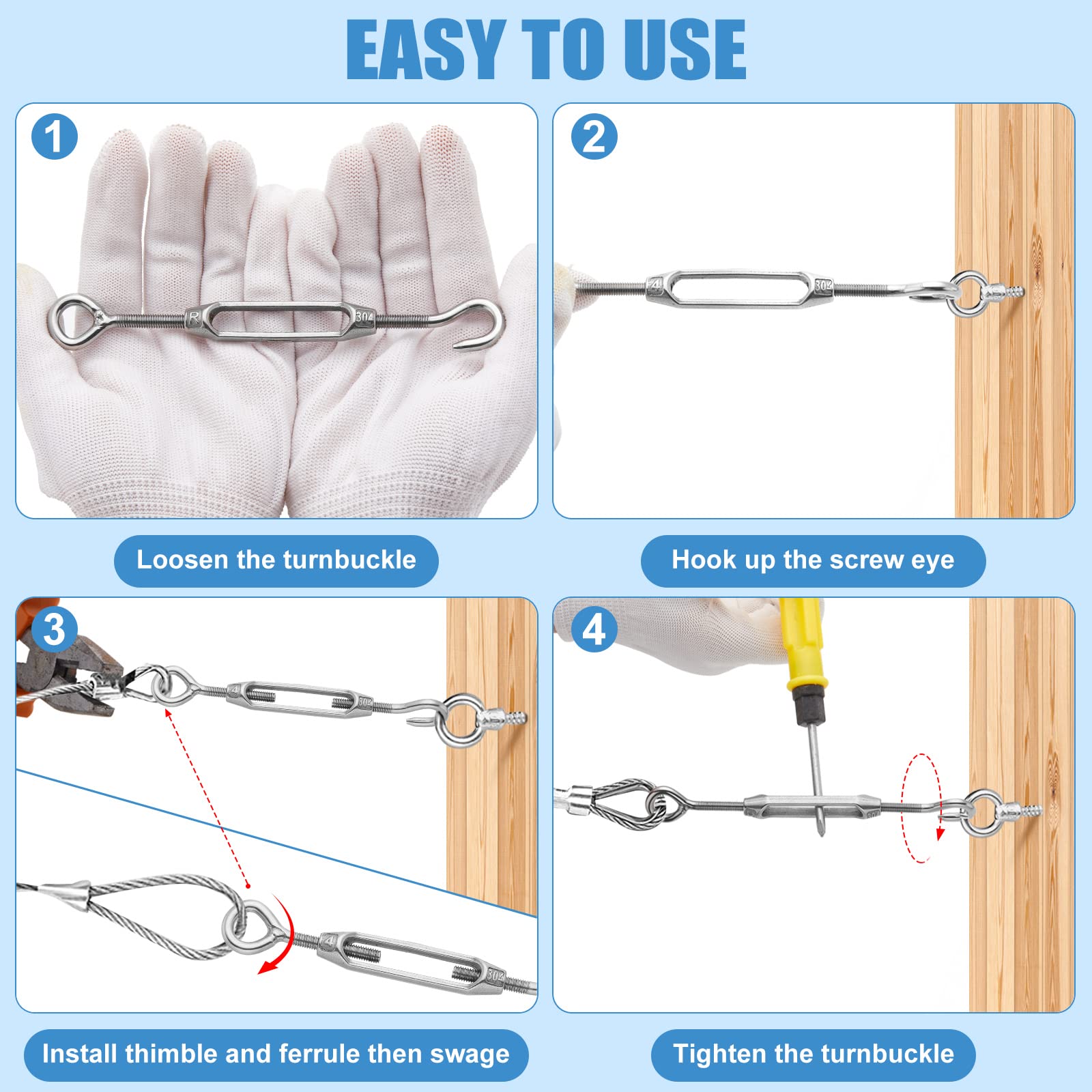 EASY TO USE

1

R 304

Loosen the turnbuckle

2

4 304

Hook up the screw eye

3

4 304

4 304

Install thimble and ferrule then swage

4

Tighten the turnbuckle