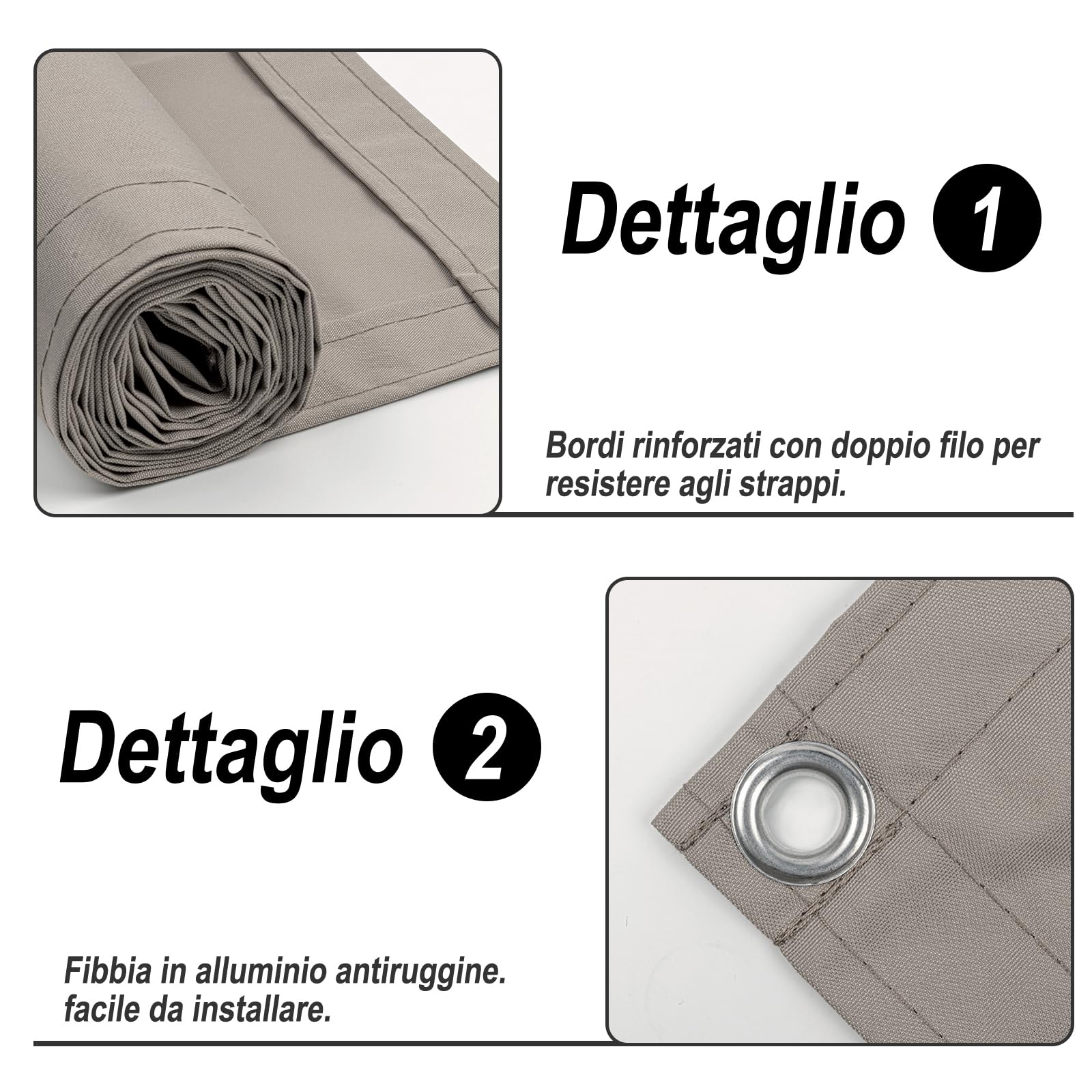 Dettaglio 1

Bordi rinforzati con doppio filo per resistere agli strappi.

Dettaglio 2

Fibbia in alluminio antiruggine. facile da installare.