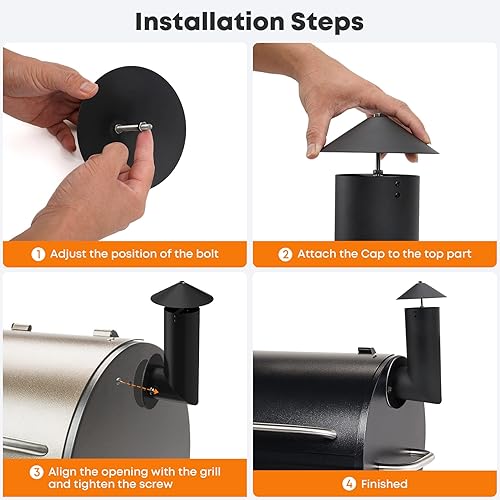 Installation Steps

1 Adjust the position of the bolt

2 Attach the Cap to the top part

3 Align the opening with the grill and tighten the screw

4 Finished