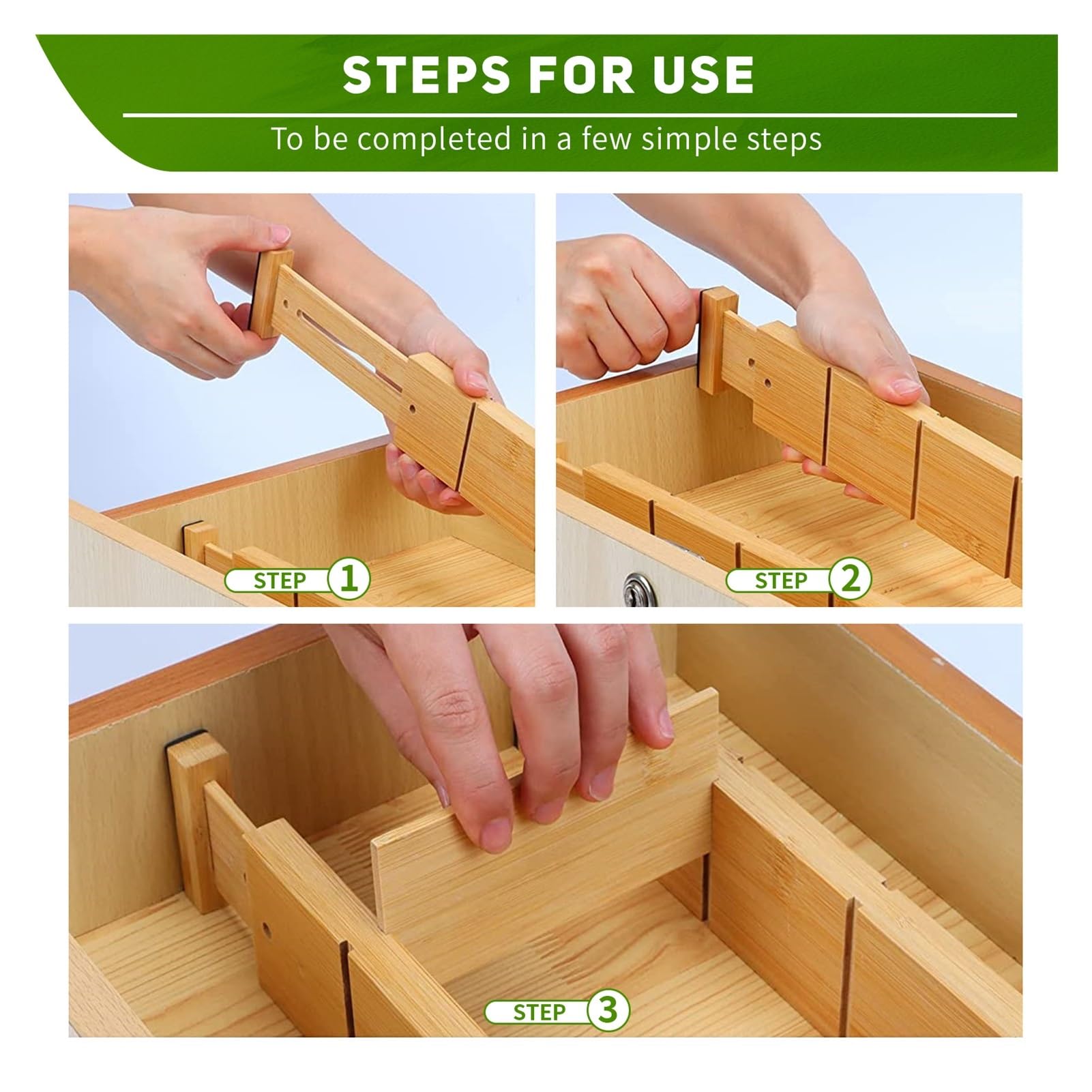 STEPS FOR USE

To be completed in a few simple steps

STEP 1

STEP 2

STEP 3