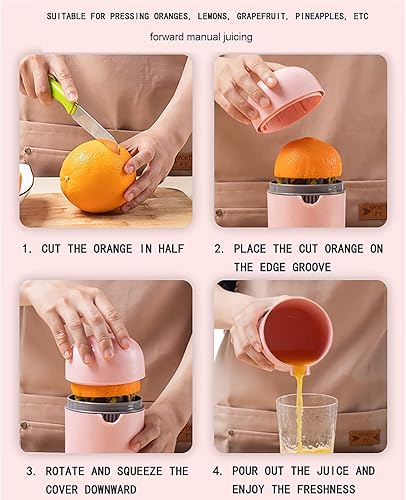 SUITABLE FOR PRESSING ORANGES, LEMONS, GRAPEFRUIT, PINEAPPLES, ETC

forward manual juicing

1. CUT THE ORANGE IN HALF

2. PLACE THE CUT ORANGE ON THE EDGE GROOVE

3. ROTATE AND SQUEEZE THE COVER DOWNWARD

4. POUR OUT THE JUICE AND ENJOY THE FRESHNESS