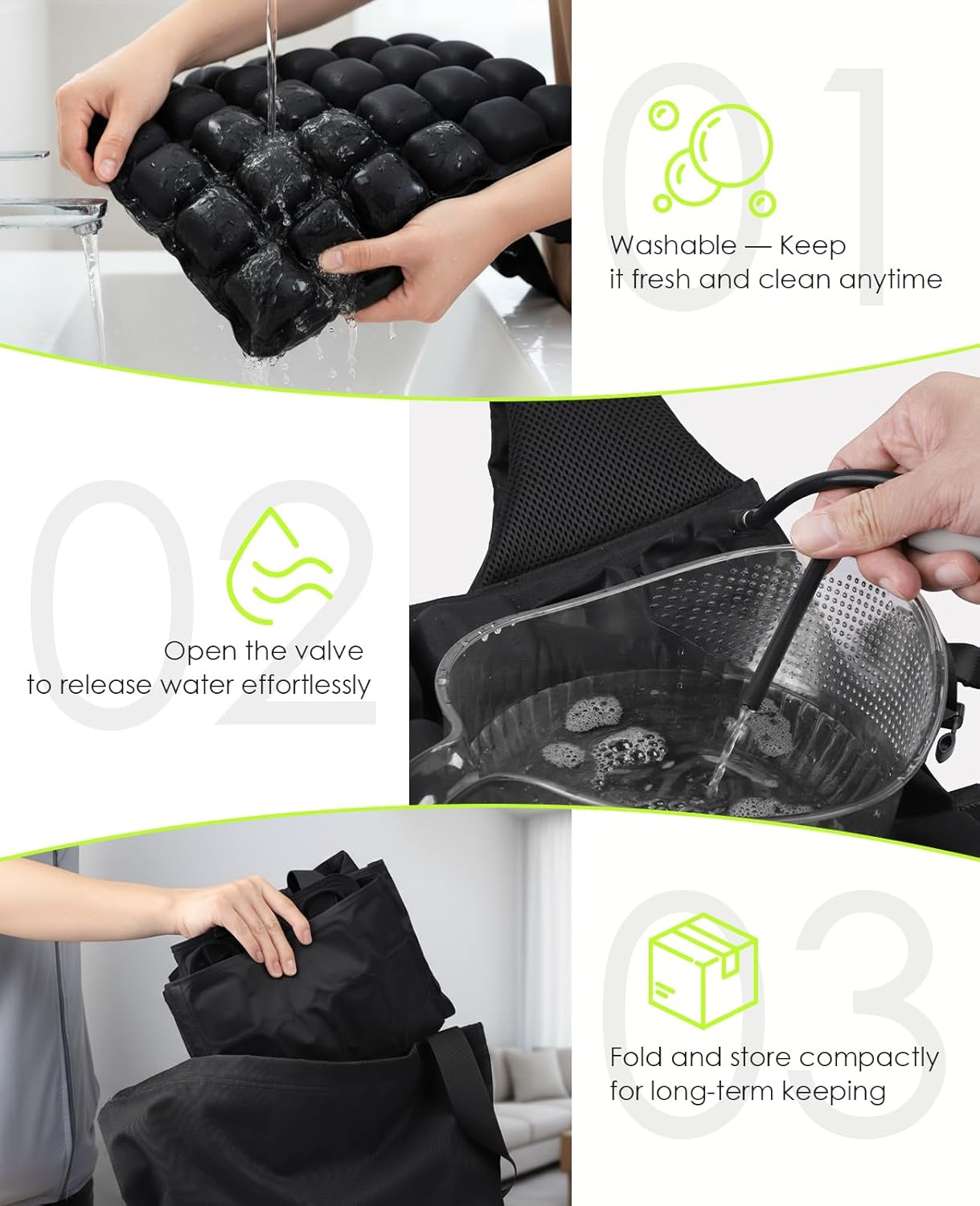 01

Washable — Keep it fresh and clean anytime

02

Open the valve to release water effortlessly

03

Fold and store compactly for long-term keeping