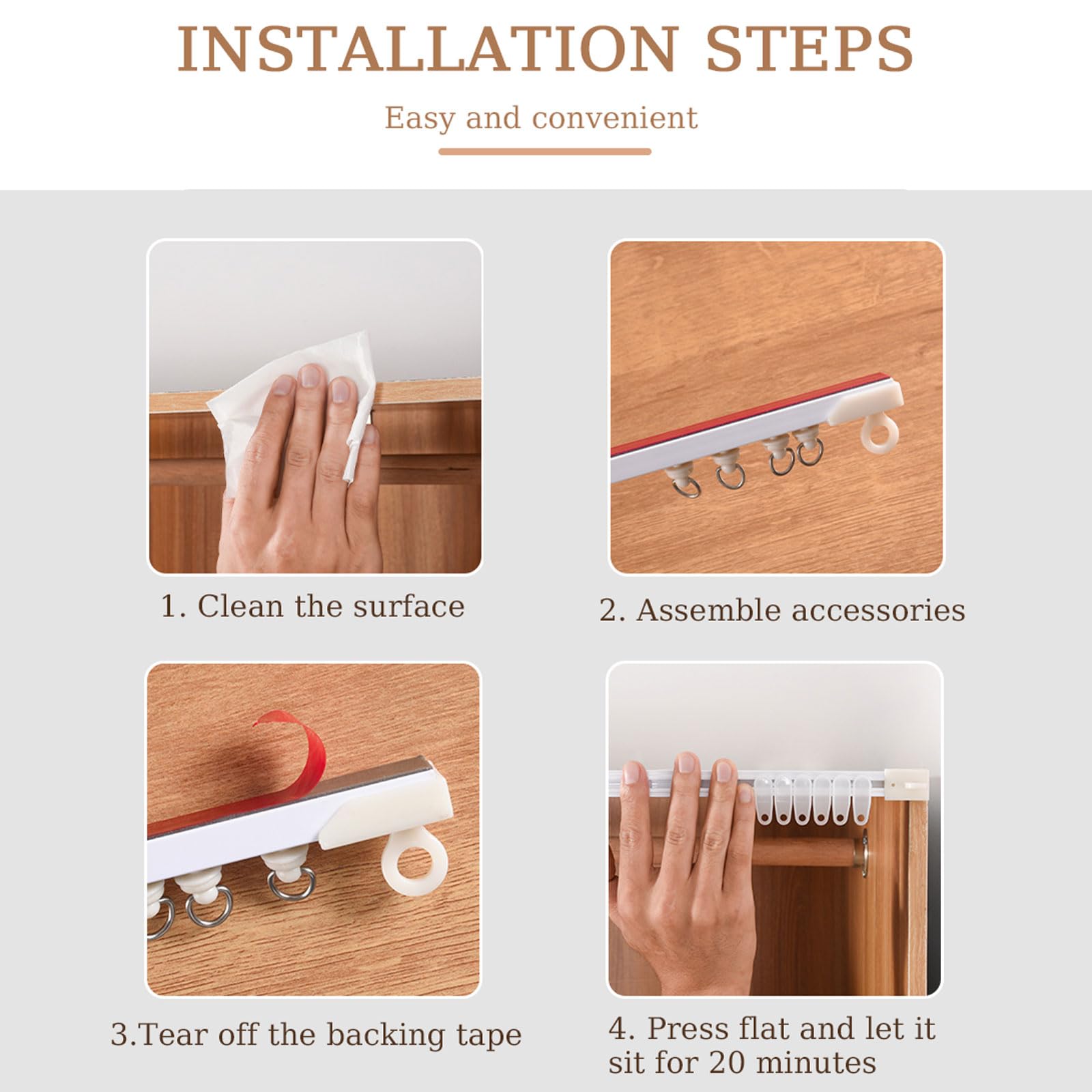 INSTALLATION STEPS

Easy and convenient

1. Clean the surface

2. Assemble accessories

3.Tear off the backing tape

4. Press flat and let it sit for 20 minutes