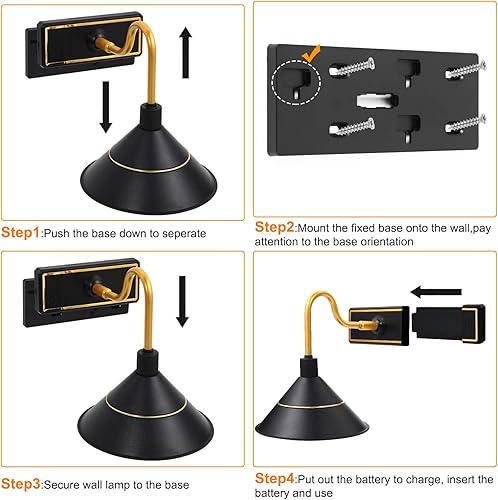 Step1:Push the base down to seperate

Step2:Mount the fixed base onto the wall,pay attention to the base orientation

Step3:Secure wall lamp to the base

Step4:Put out the battery to charge, insert the battery and use