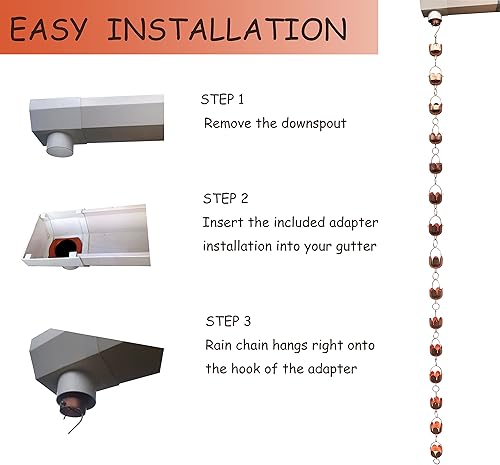 EASY INSTALLATION

STEP 1
Remove the downspout

STEP 2
Insert the included adapter installation into your gutter

STEP 3
Rain chain hangs right onto the hook of the adapter