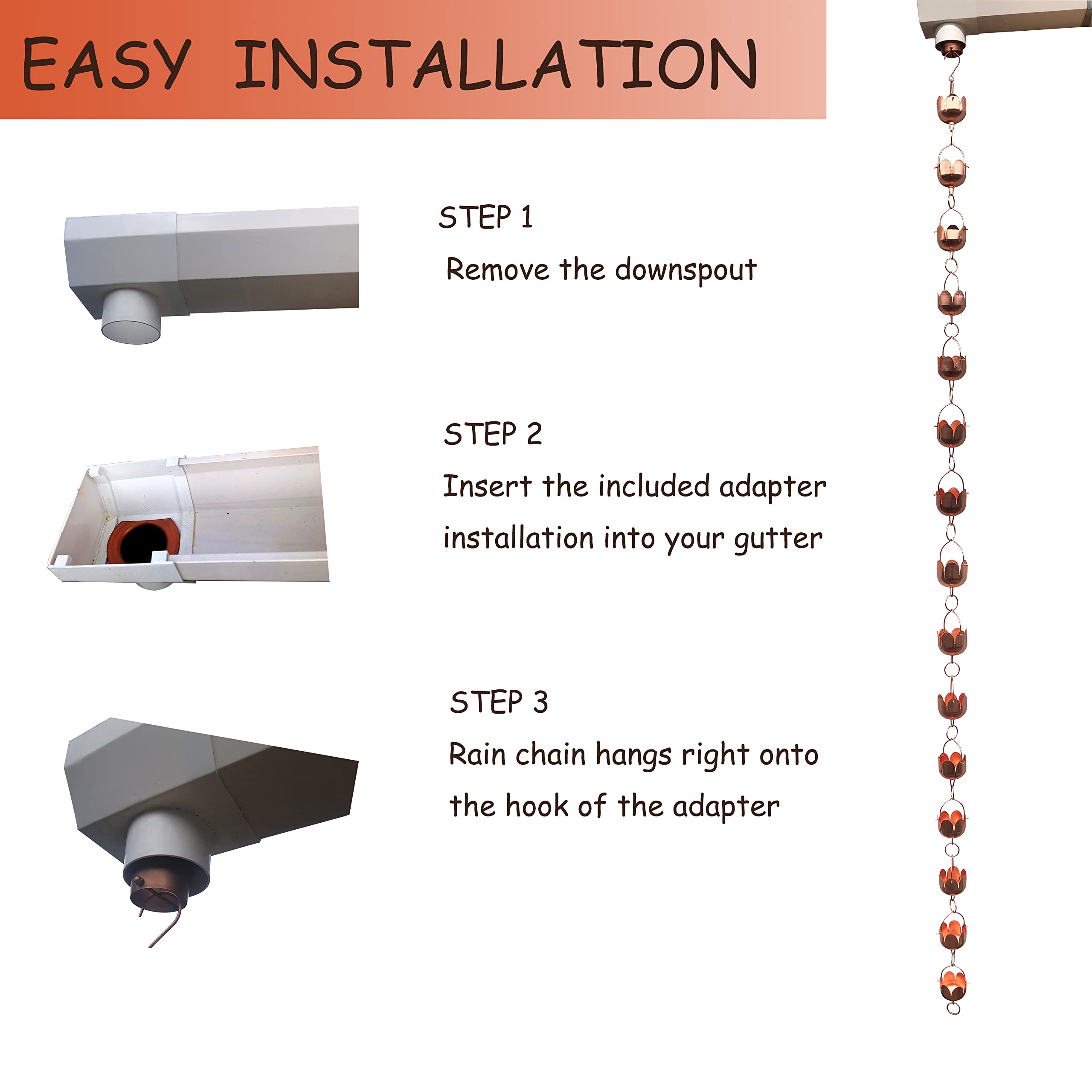 EASY INSTALLATION

STEP 1
Remove the downspout

STEP 2
Insert the included adapter installation into your gutter

STEP 3
Rain chain hangs right onto the hook of the adapter