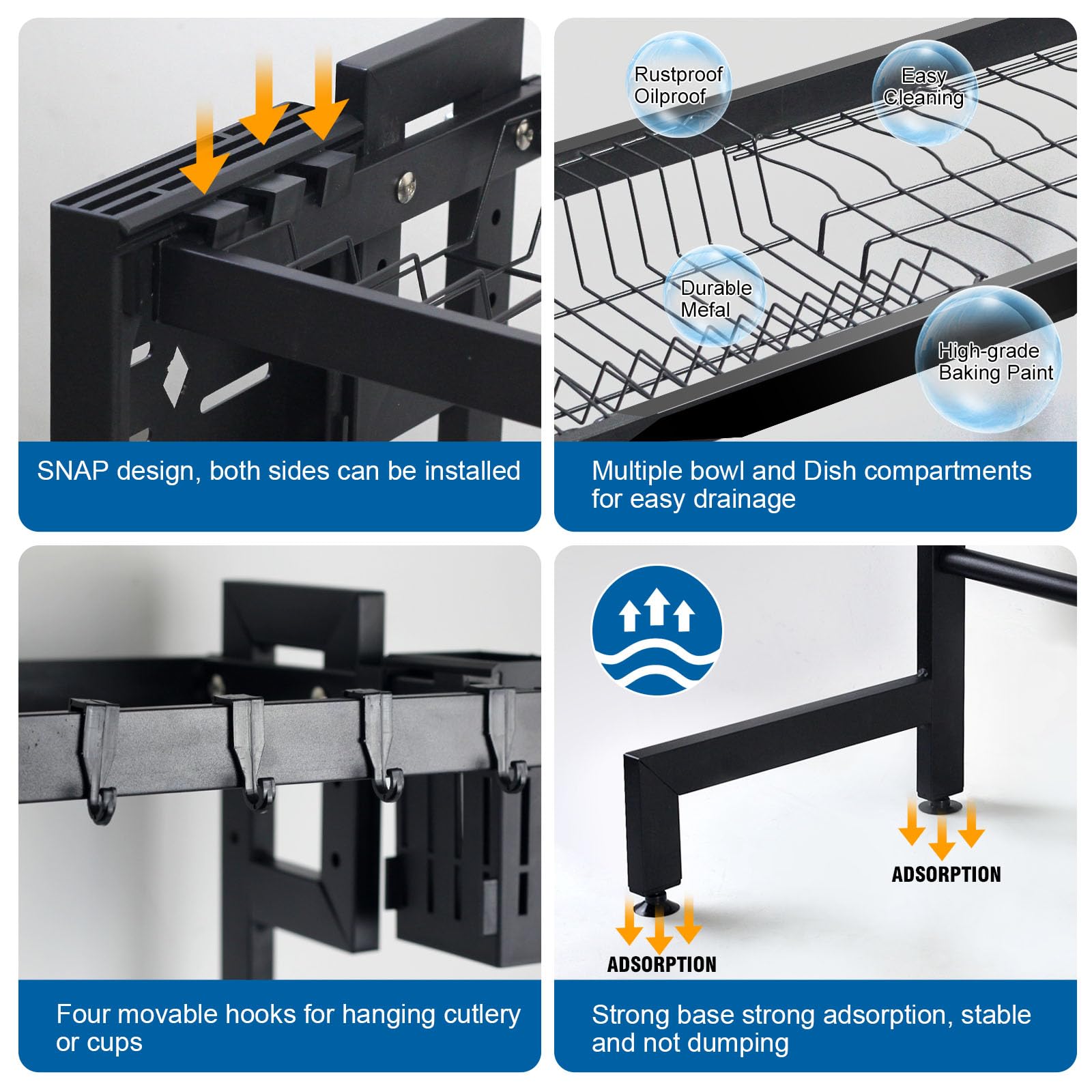 SNAP design, both sides can be installed

Rustproof Oilproof

Easy Cleaning

Durable Mefal

High-grade Baking Paint

Multiple bowl and Dish compartments for easy drainage

Four movable hooks for hanging cutlery or cups

ADSORPTION

ADSORPTION

Strong base strong adsorption, stable and not dumping