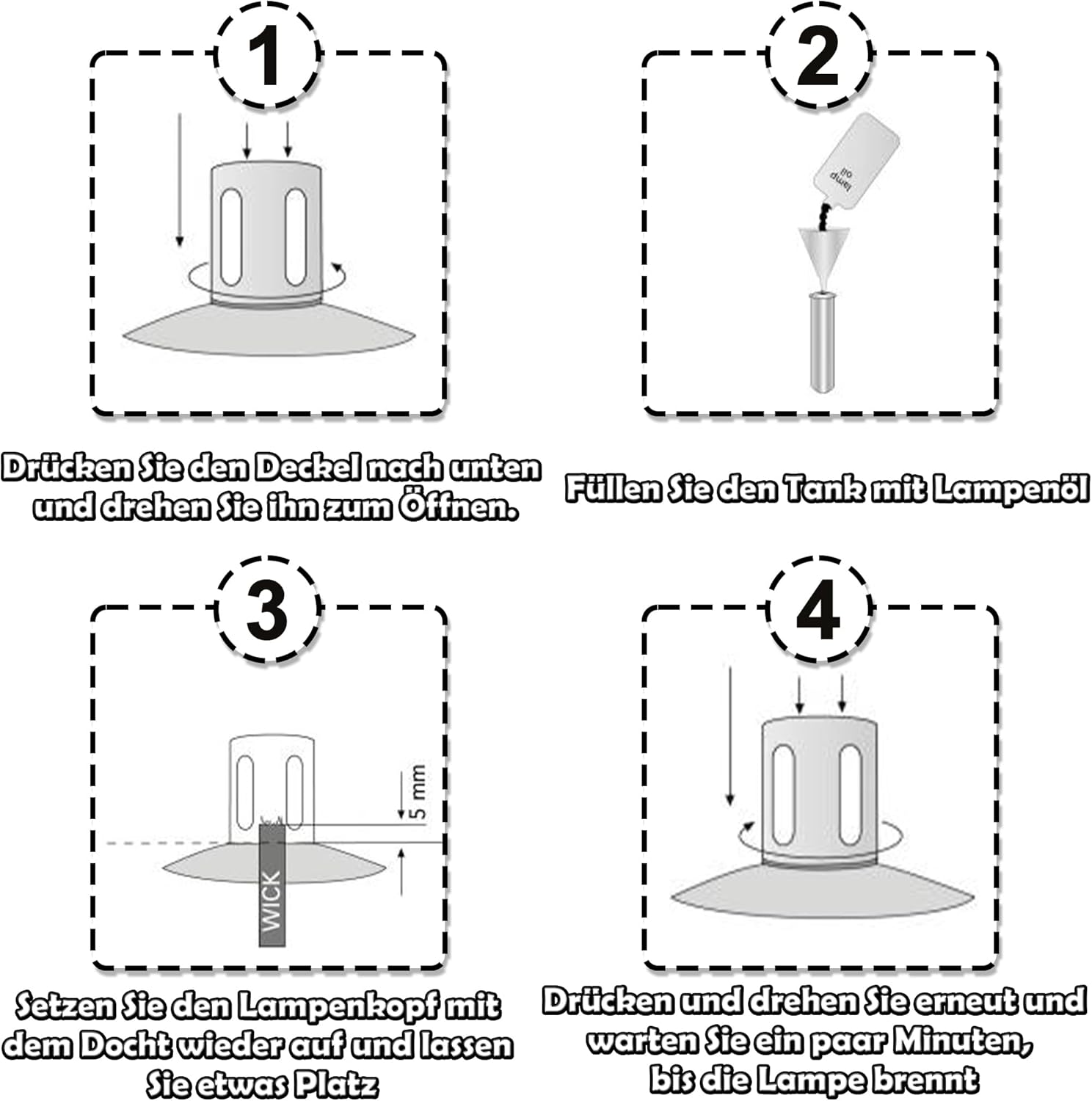 1

Drücken Sie den Deckel nach unten und drehen Sie ihn zum Öffnen.

2

lamp oil

Füllen Sie den Tank mit Lampenöl

3

5 mm

WICK

Setzen Sie den Lampenkopf mit dem Docht wieder auf und lassen Sie etwas Platz

4

Drücken und drehen Sie erneut und warten Sie ein paar Minuten, bis die Lampe brennt