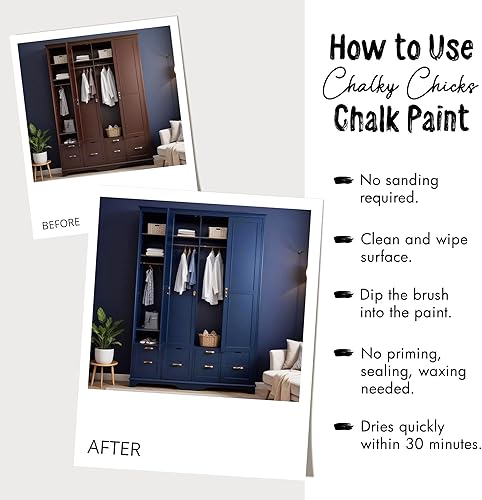 BEFORE

AFTER

How to Use Chalky Chicks Chalk Paint

No sanding required.

Clean and wipe surface.

Dip the brush into the paint.

No priming, sealing, waxing needed.

Dries quickly within 30 minutes.