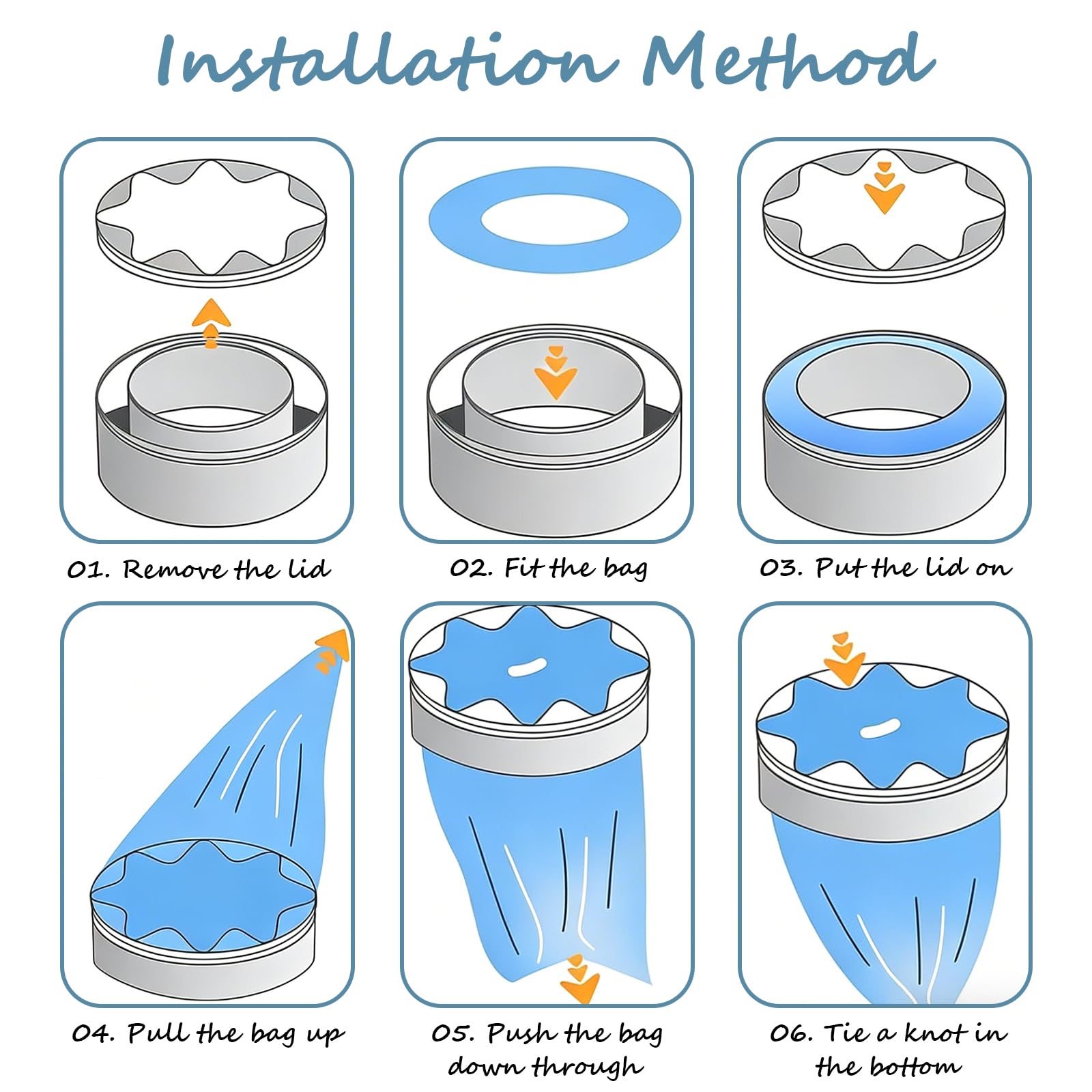 Installation Method

01. Remove the lid

02. Fit the bag

03. Put the lid on

04. Pull the bag up

05. Push the bag down through

06. Tie a knot in the bottom