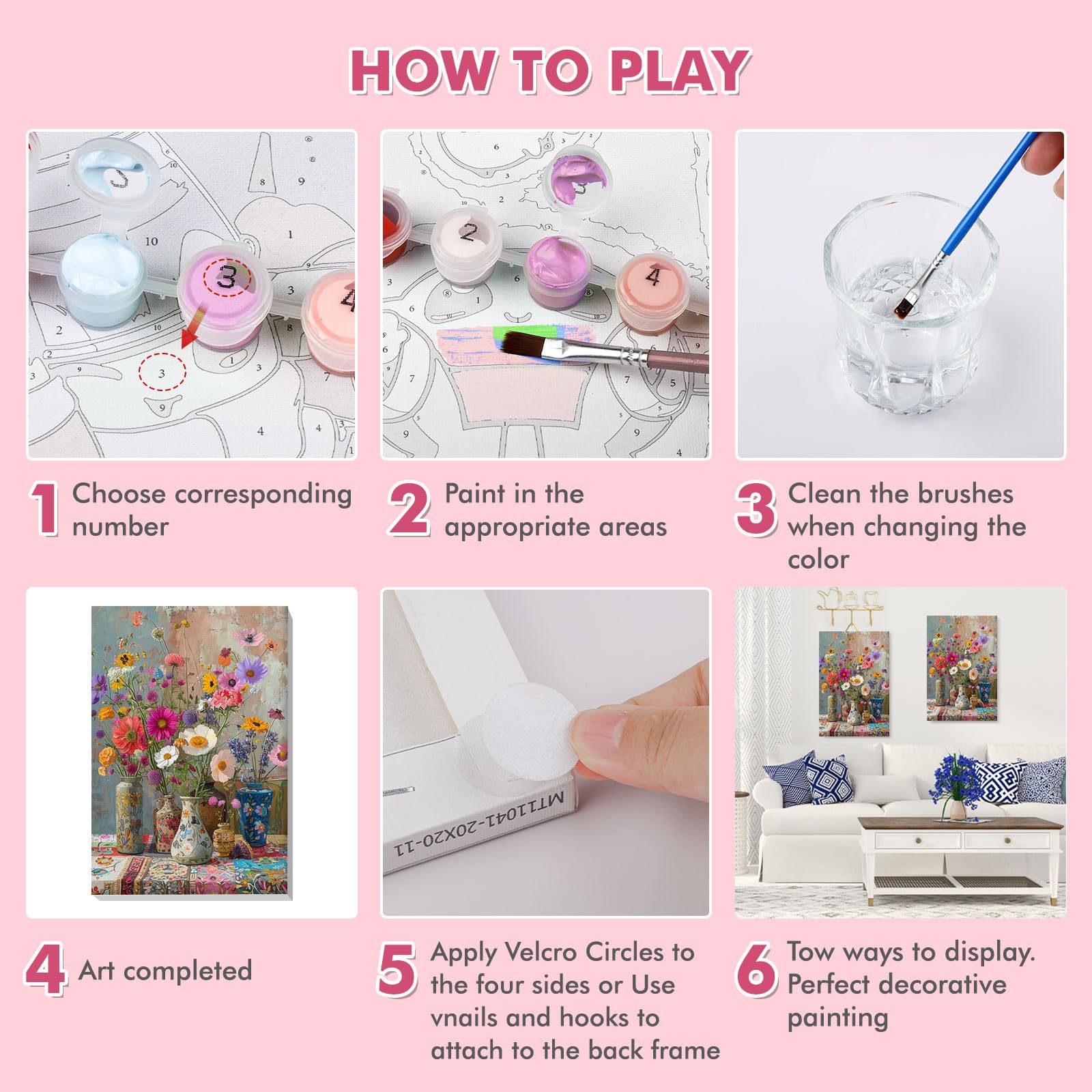 HOW TO PLAY

1 Choose corresponding number

2 Paint in the appropriate areas

3 Clean the brushes when changing the color

MT11041-20X20-11

4 Art completed

5 Apply Velcro Circles to the four sides or Use vnails and hooks to attach to the back frame

6 Tow ways to display. Perfect decorative painting