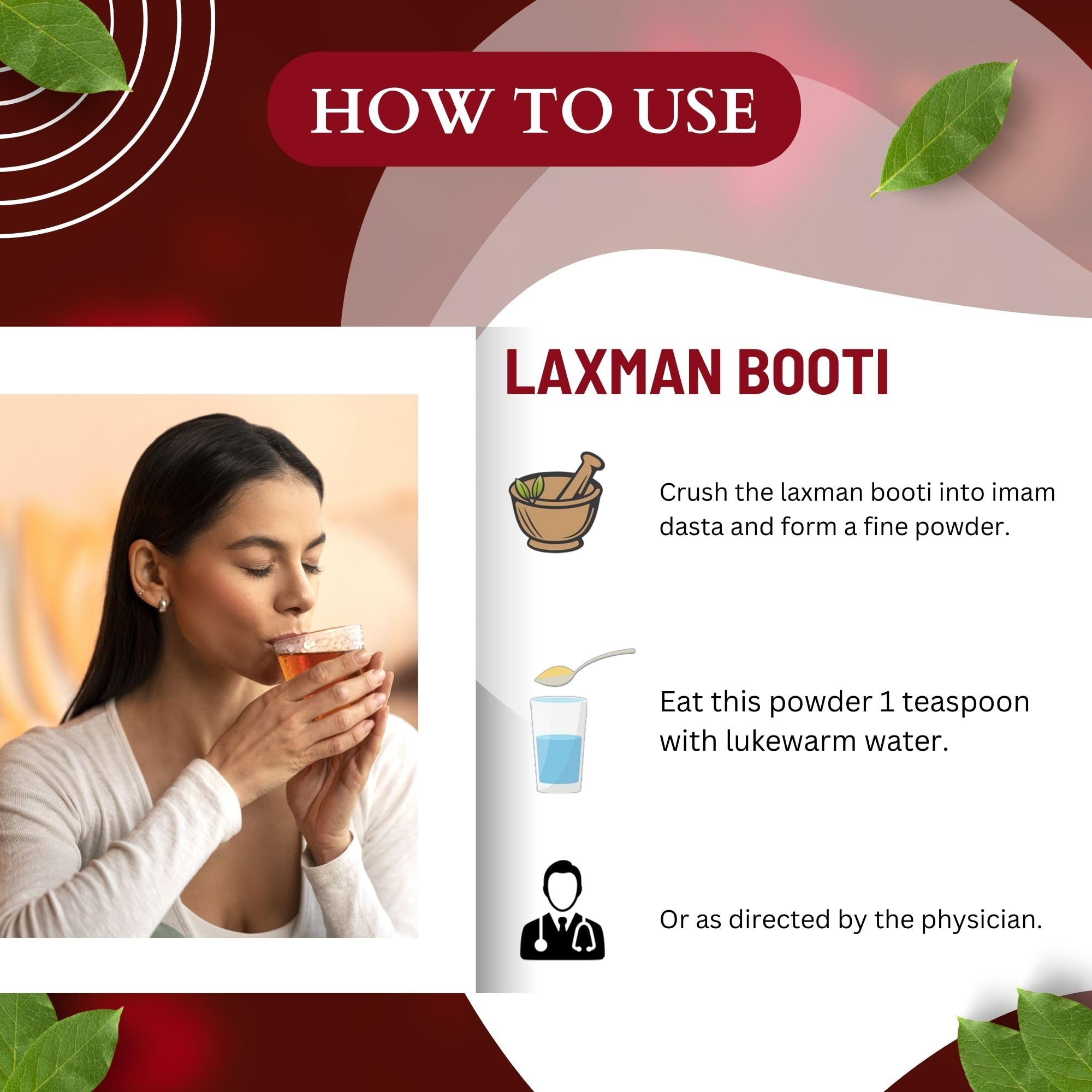 HOW TO USE

LAXMAN BOOTI

Crush the laxman booti into imam dasta and form a fine powder.

Eat this powder 1 teaspoon with lukewarm water.

Or as directed by the physician.