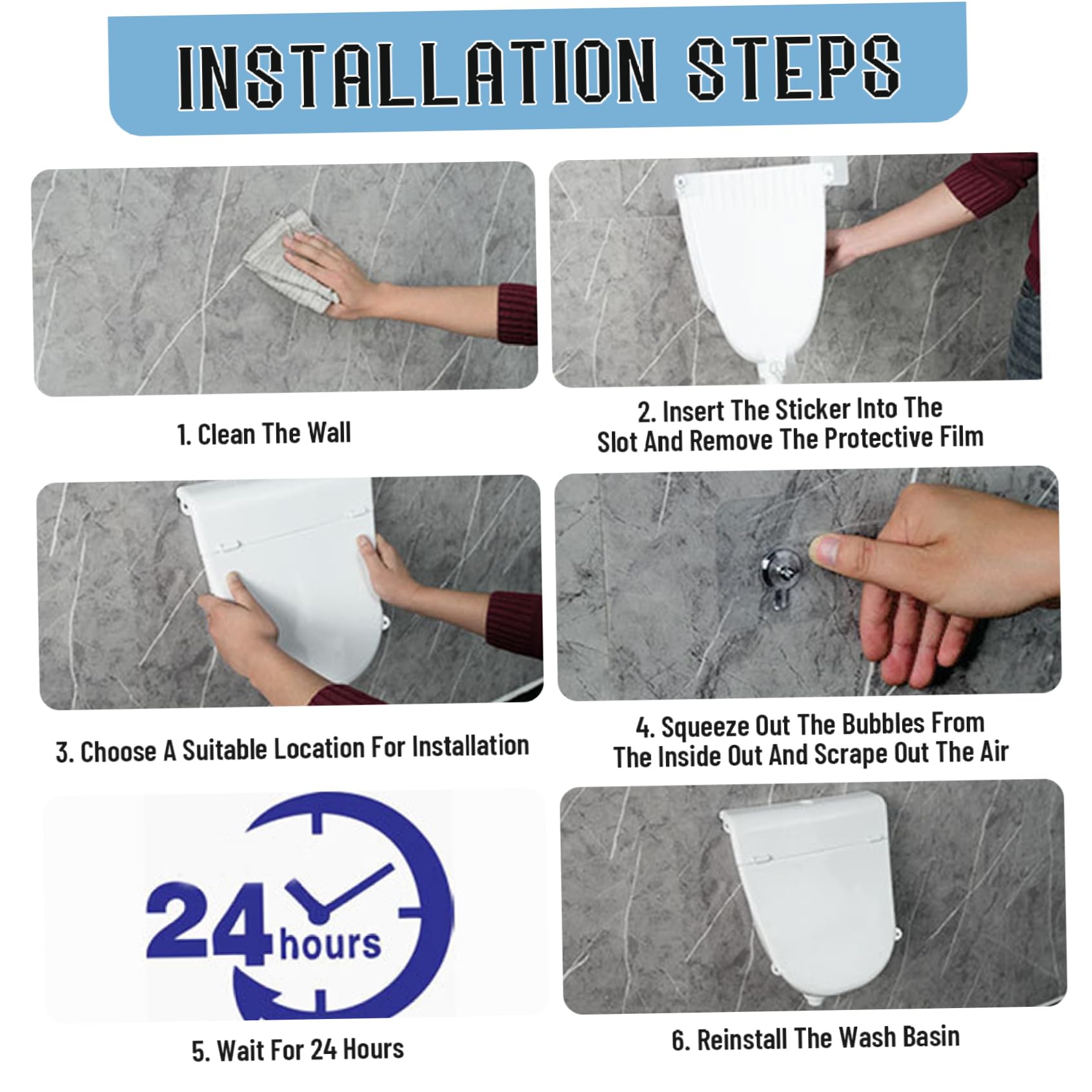 INSTALLATION STEPS

1. Clean The Wall

2. Insert The Sticker Into The Slot And Remove The Protective Film

3. Choose A Suitable Location For Installation

4. Squeeze Out The Bubbles From The Inside Out And Scrape Out The Air

24 hours

5. Wait For 24 Hours

6. Reinstall The Wash Basin