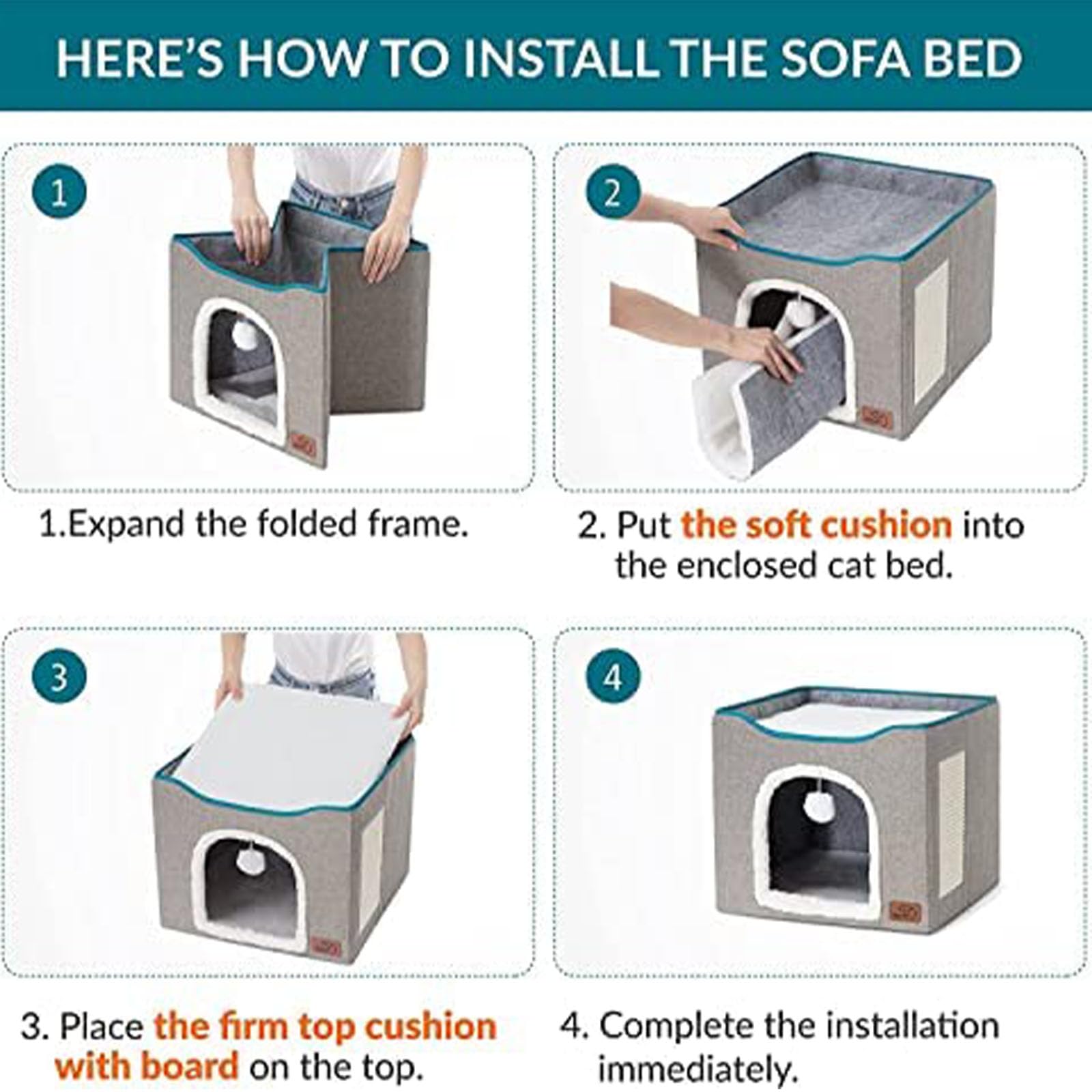 HERE'S HOW TO INSTALL THE SOFA BED

1

1.Expand the folded frame.

2

2. Put the soft cushion into the enclosed cat bed.

3

3. Place the firm top cushion with board on the top.

4

4. Complete the installation immediately.