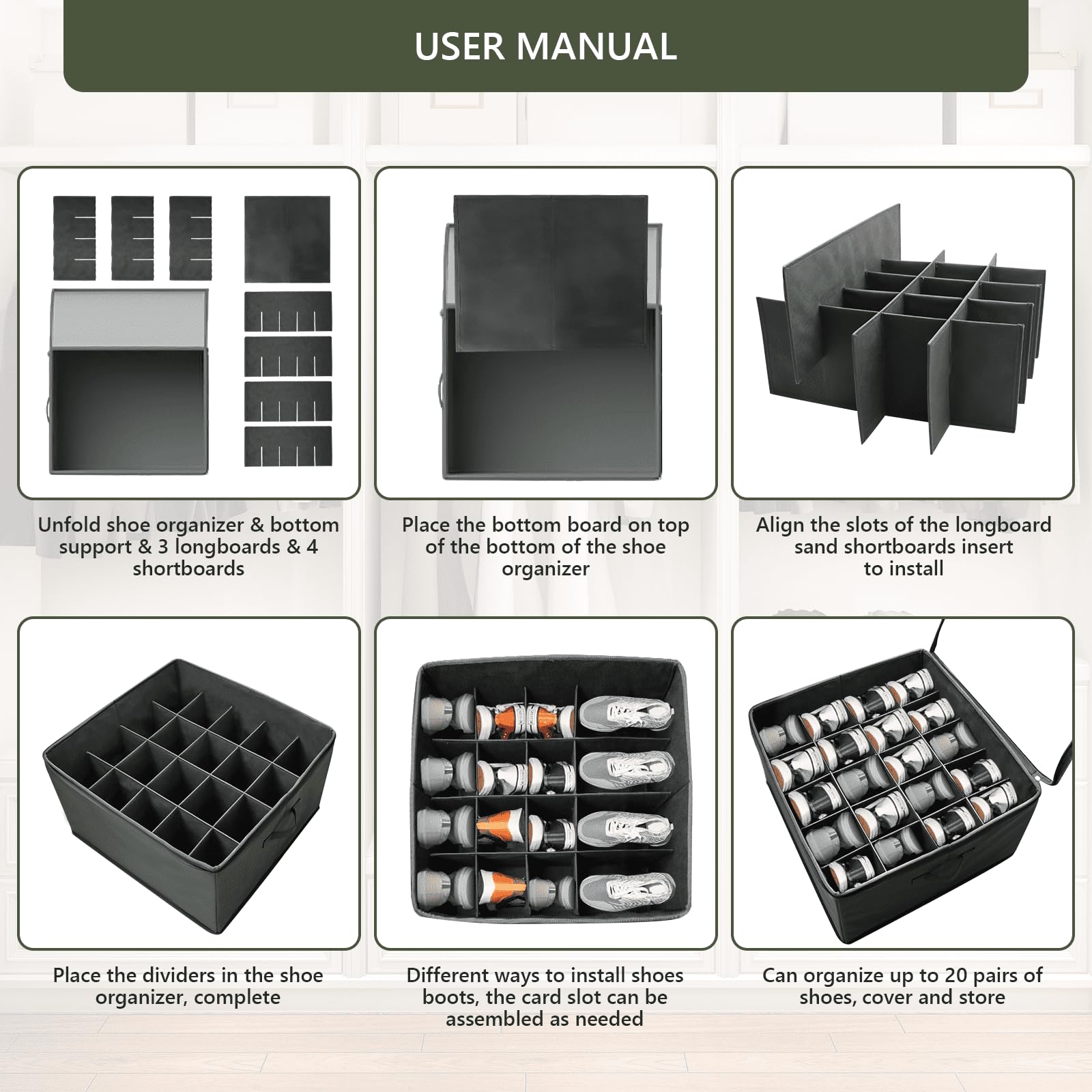 USER MANUAL

Unfold shoe organizer & bottom support & 3 longboards & 4 shortboards

Place the bottom board on top of the bottom of the shoe organizer

Align the slots of the longboard sand shortboards insert to install

Place the dividers in the shoe organizer, complete

Different ways to install shoes boots, the card slot can be assembled as needed

Can organize up to 20 pairs of shoes, cover and store