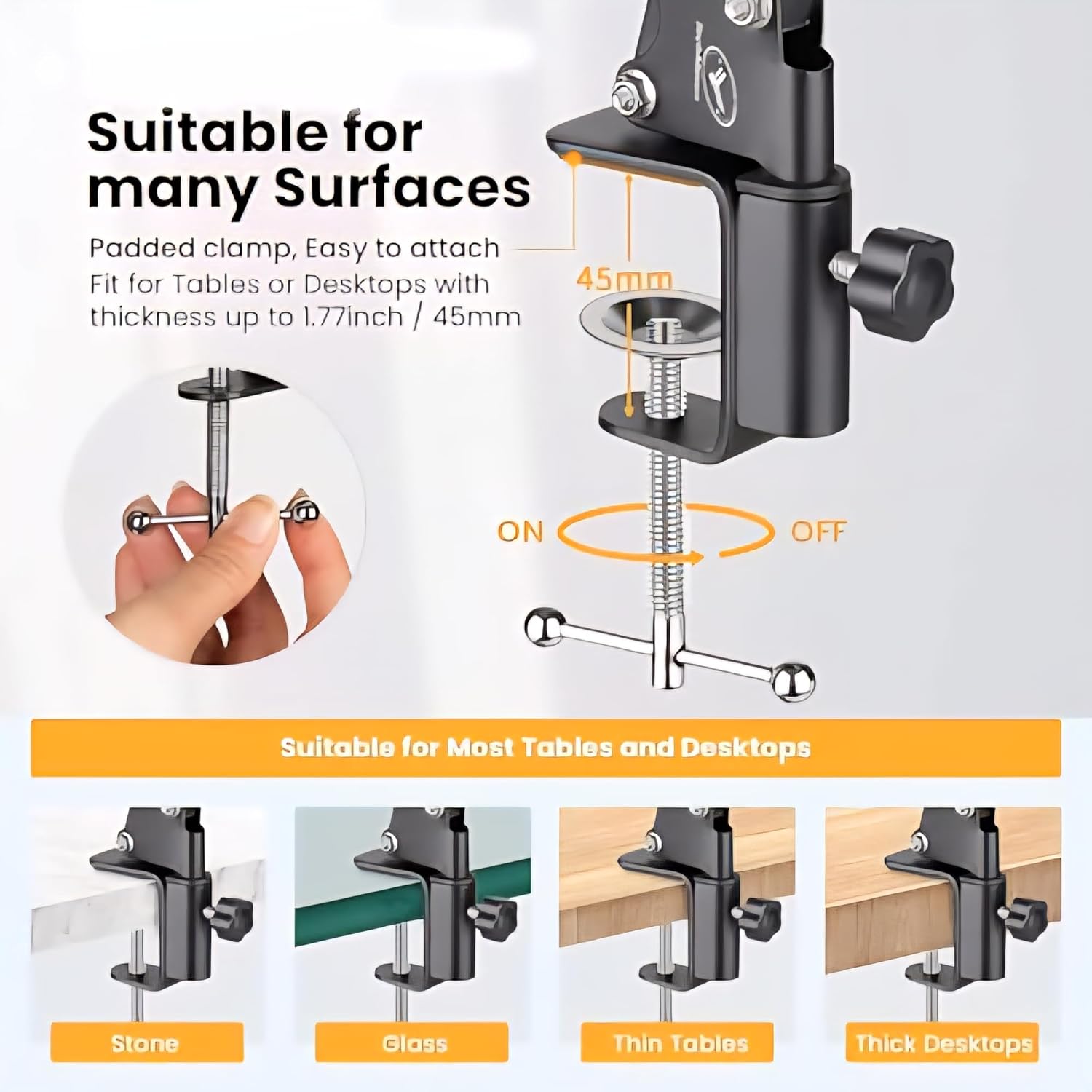 Suitable for many Surfaces

Padded clamp, Easy to attach
Fit for Tables or Desktops with thickness up to 1.77inch / 45mm

45mm

ON

OFF

Suitable for Most Tables and Desktops

Stone

Glass

Thin Tables

Thick Desktops