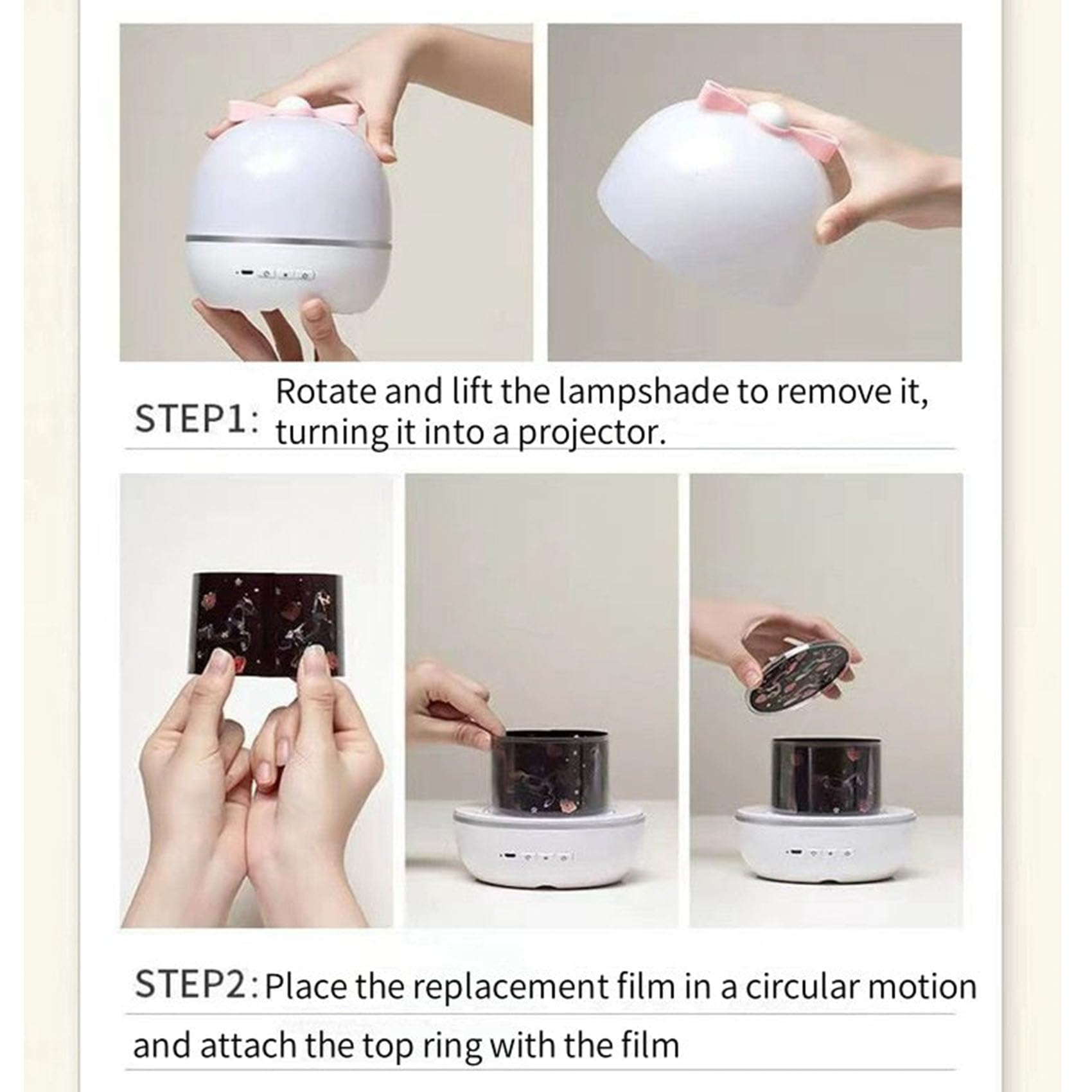 STEP1: Rotate and lift the lampshade to remove it, turning it into a projector.

STEP2: Place the replacement film in a circular motion and attach the top ring with the film