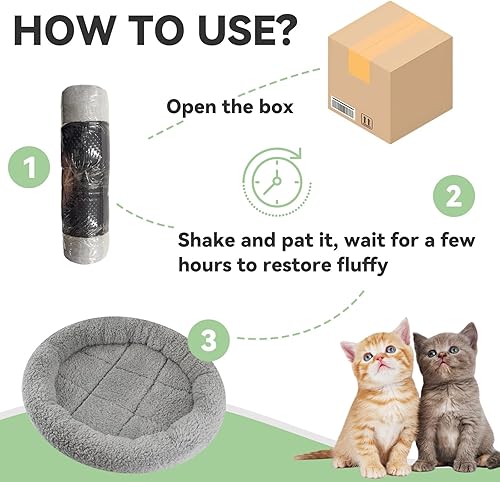 HOW TO USE?

Open the box

1

2

Shake and pat it, wait for a few hours to restore fluffy

3