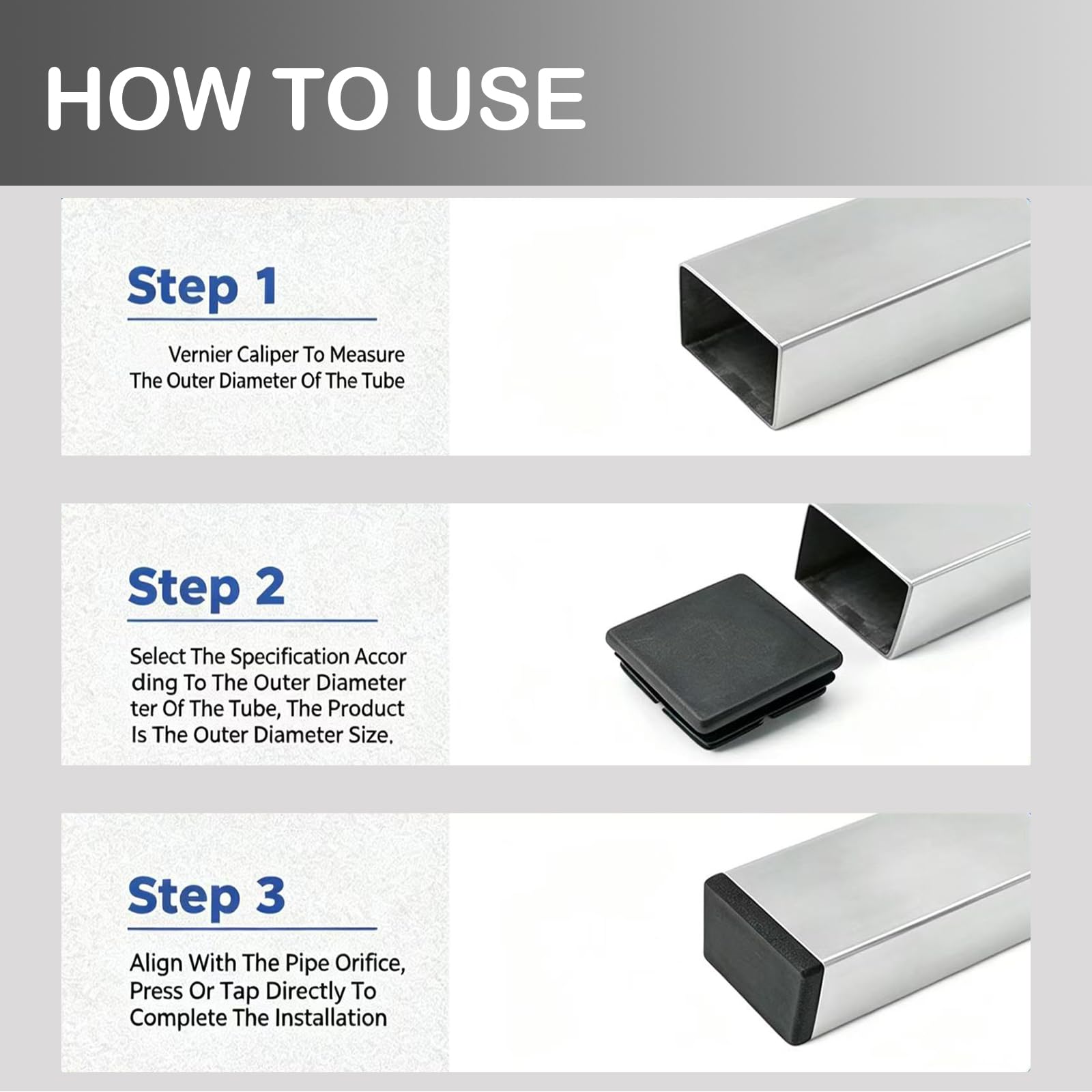 HOW TO USE

Step 1

Vernier Caliper To Measure The Outer Diameter Of The Tube

Step 2

Select The Specification Accor ding To The Outer Diameter ter Of The Tube, The Product Is The Outer Diameter Size.

Step 3

Align With The Pipe Orifice, Press Or Tap Directly To Complete The Installation