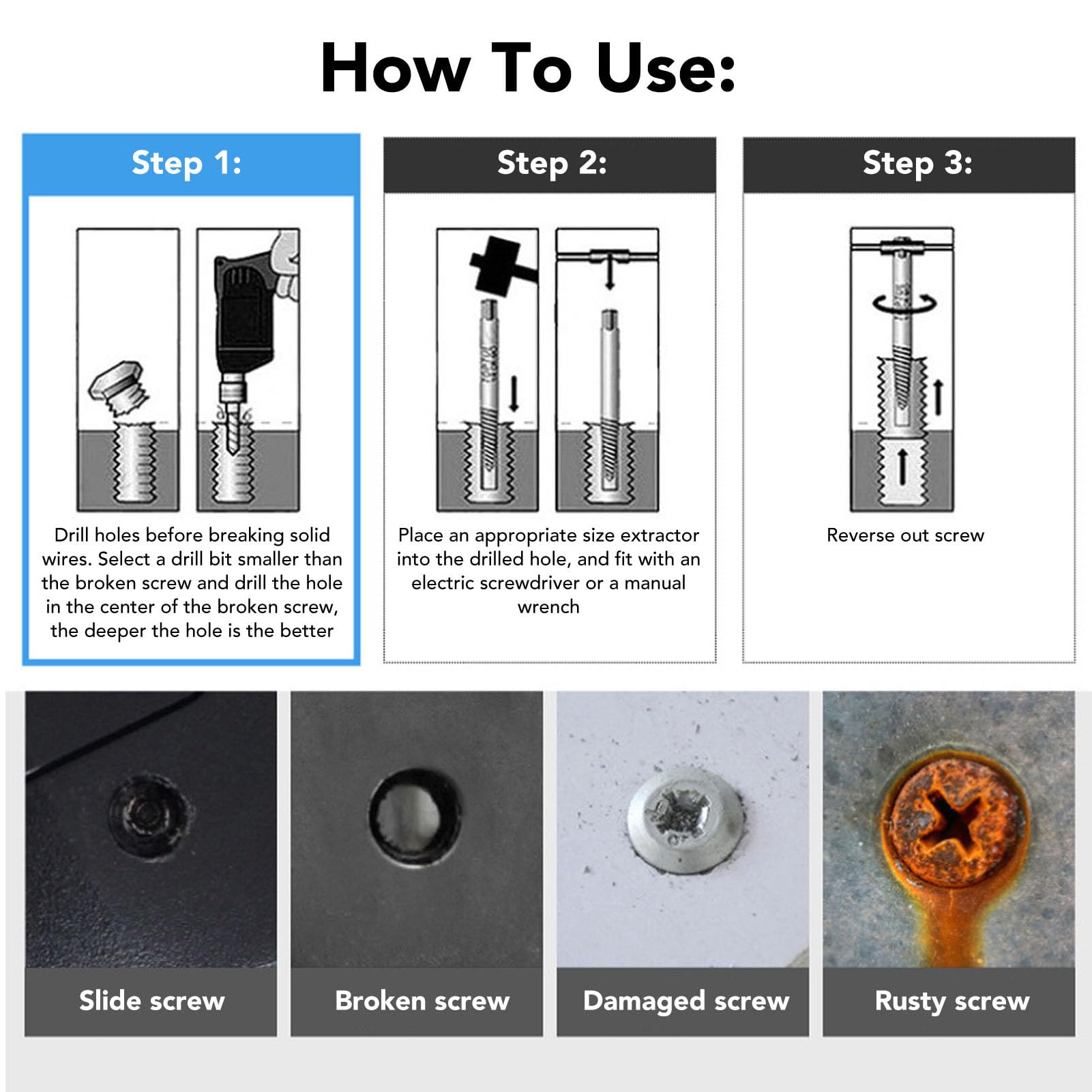 How To Use:

Step 1:

Drill holes before breaking solid wires. Select a drill bit smaller than the broken screw and drill the hole in the center of the broken screw, the deeper the hole is the better

Step 2:

Place an appropriate size extractor into the drilled hole, and fit with an electric screwdriver or a manual wrench

Step 3:

Reverse out screw

Slide screw

Broken screw

Damaged screw

Rusty screw