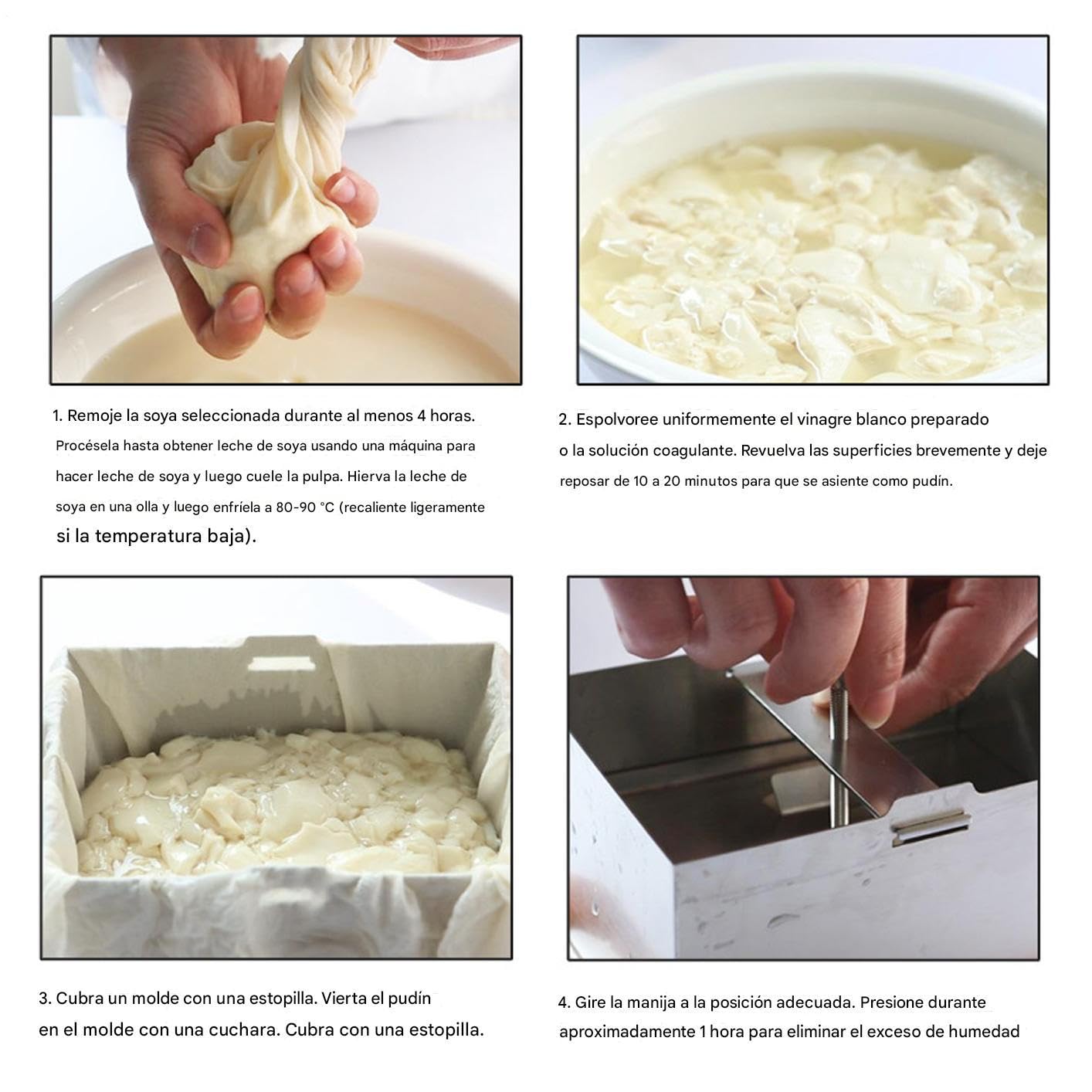 1. Remoje la soya seleccionada durante al menos 4 horas. Procésela hasta obtener leche de soya usando una máquina para hacer leche de soya y luego cuele la pulpa. Hierva la leche de soya en una olla y luego enfríela a 80-90 °C (recaliente ligeramente si la temperatura baja).

2. Espolvoree uniformemente el vinagre blanco preparado o la solución coagulante. Revuelva las superficies brevemente y deje reposar de 10 a 20 minutos para que se asiente como pudín.

3. Cubra un molde con una estopilla. Vierta el pudín en el molde con una cuchara. Cubra con una estopilla.

4. Gire la manija a la posición adecuada. Presione durante aproximadamente 1 hora para eliminar el exceso de humedad