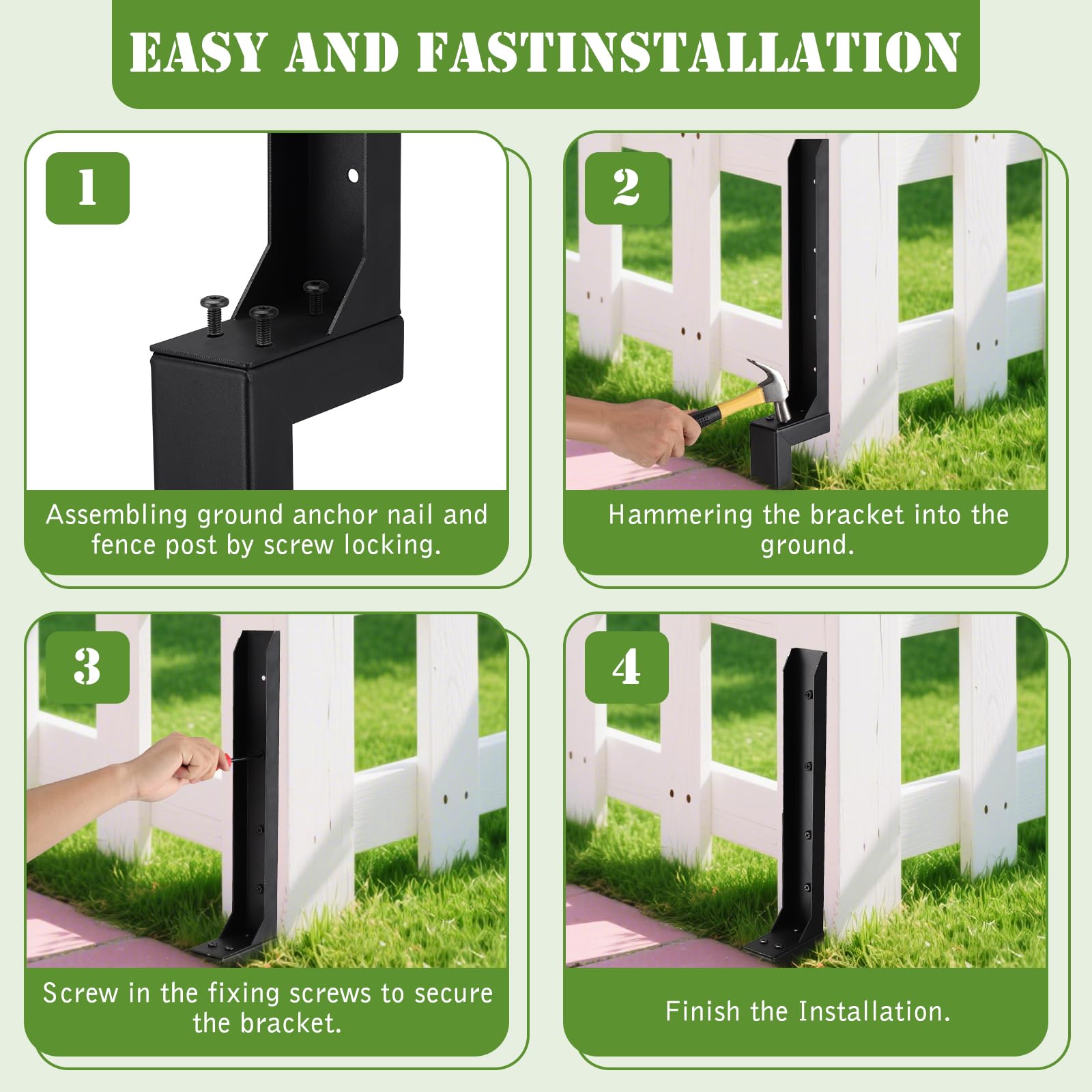 EASY AND FASTINSTALLATION

1

Assembling ground anchor nail and fence post by screw locking.

2

Hammering the bracket into the ground.

3

Screw in the fixing screws to secure the bracket.

4

Finish the Installation.