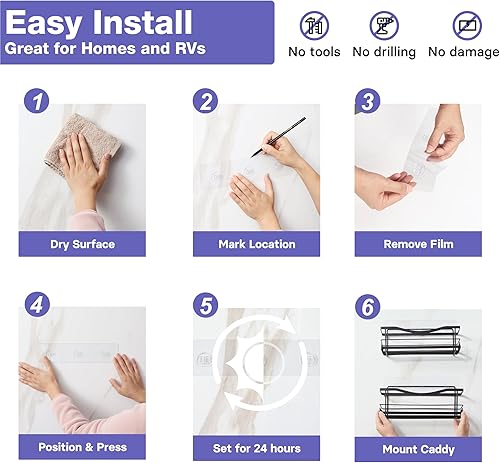 Easy Install
Great for Homes and RVs

No tools No drilling No damage

1
Dry Surface

2
Mark Location

3
Remove Film

4
Position & Press

5
Set for 24 hours

6
Mount Caddy