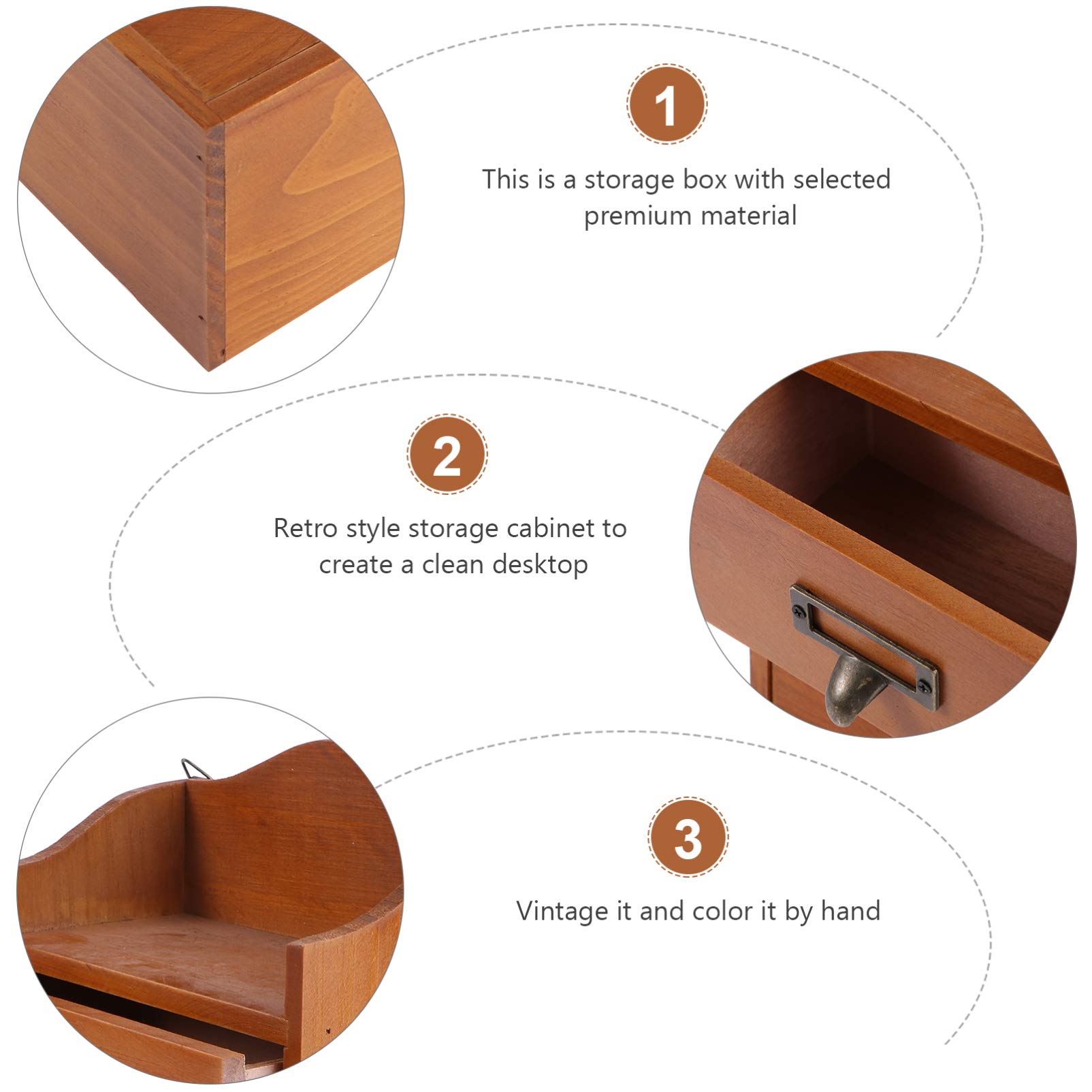 1

This is a storage box with selected premium material

2

Retro style storage cabinet to create a clean desktop

3

Vintage it and color it by hand