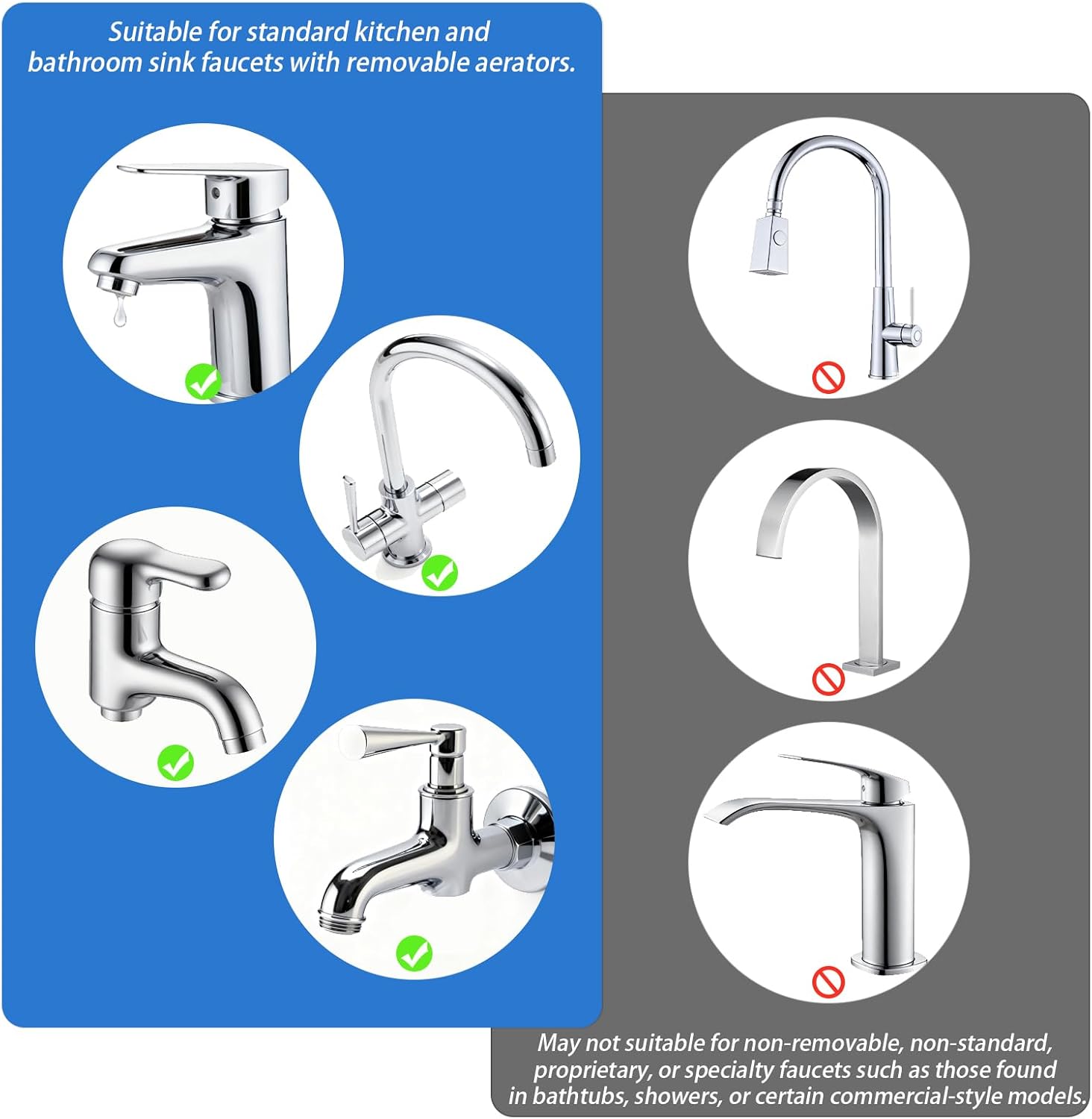 Suitable for standard kitchen and bathroom sink faucets with removable aerators.

May not suitable for non-removable, non-standard, proprietary, or specialty faucets such as those found in bathtubs, showers, or certain commercial-style models.