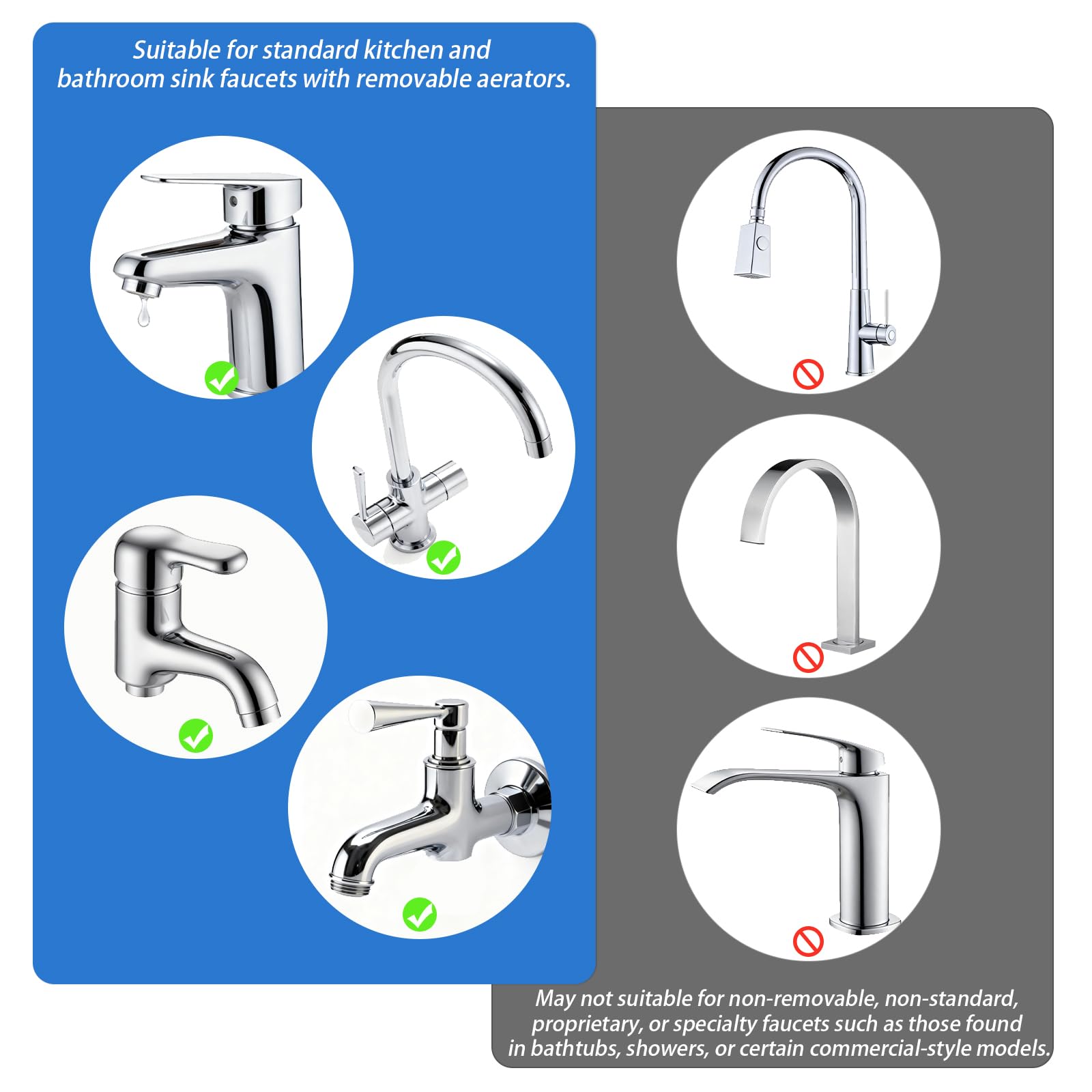 Suitable for standard kitchen and bathroom sink faucets with removable aerators.

May not suitable for non-removable, non-standard, proprietary, or specialty faucets such as those found in bathtubs, showers, or certain commercial-style models.