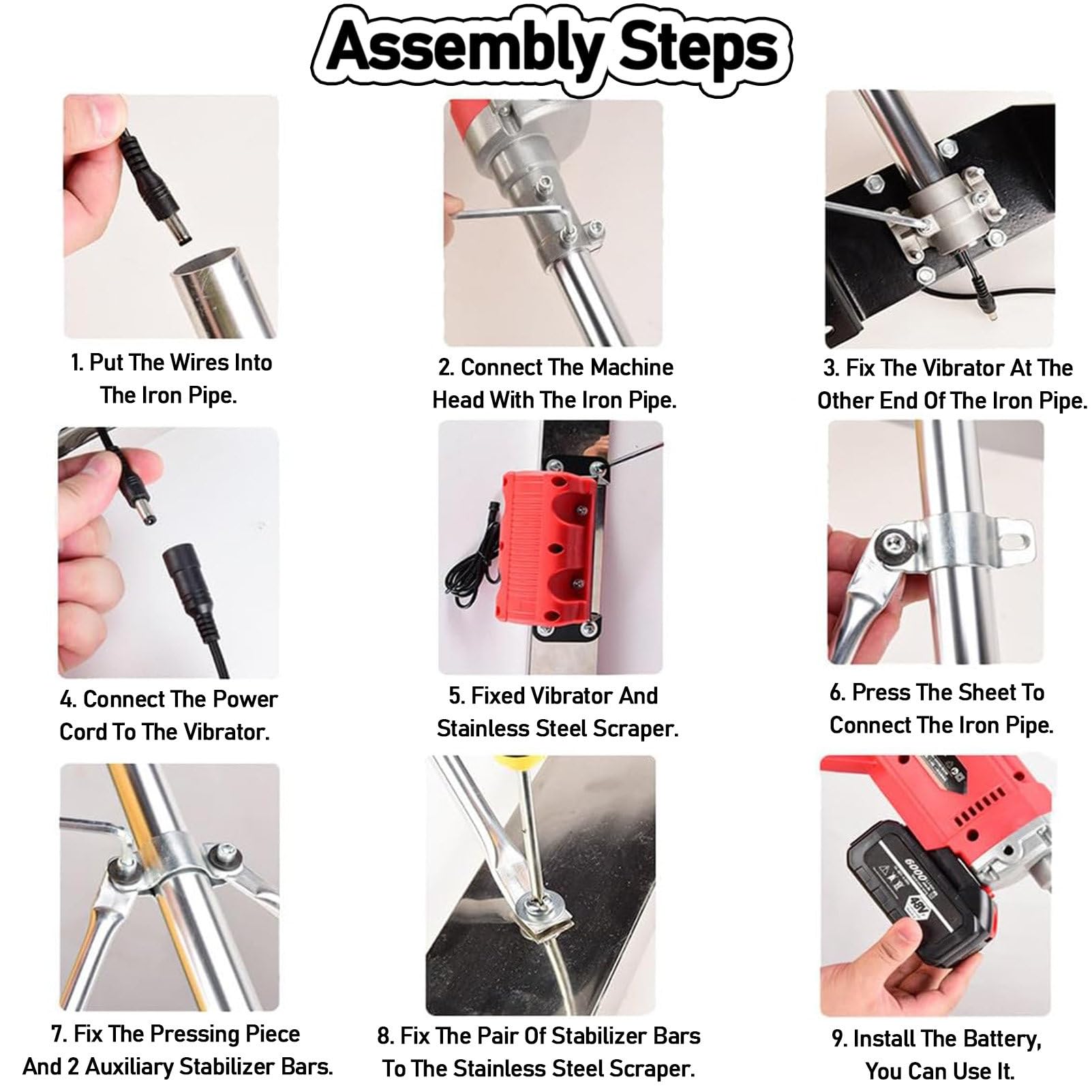 Assembly Steps

1. Put The Wires Into The Iron Pipe.

2. Connect The Machine Head With The Iron Pipe.

3. Fix The Vibrator At The Other End Of The Iron Pipe.

4. Connect The Power Cord To The Vibrator.

5. Fixed Vibrator And Stainless Steel Scraper.

6. Press The Sheet To Connect The Iron Pipe.

7. Fix The Pressing Piece And 2 Auxiliary Stabilizer Bars.

8. Fix The Pair Of Stabilizer Bars To The Stainless Steel Scraper.

9. Install The Battery, You Can Use It.