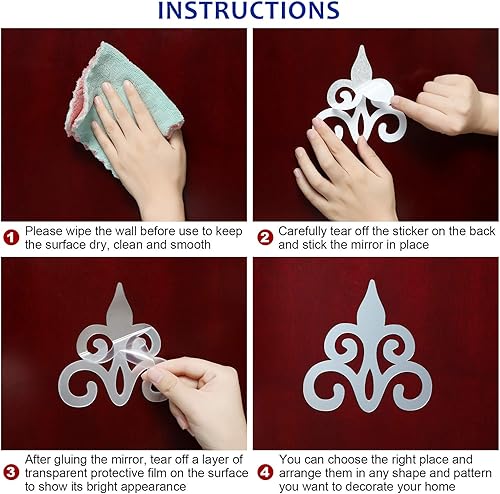 INSTRUCTIONS

1 Please wipe the wall before use to keep the surface dry, clean and smooth

2 Carefully tear off the sticker on the back and stick the mirror in place

3 After gluing the mirror, tear off a layer of transparent protective film on the surface to show its bright appearance

4 You can choose the right place and arrange them in any shape and pattern you want to decorate your home