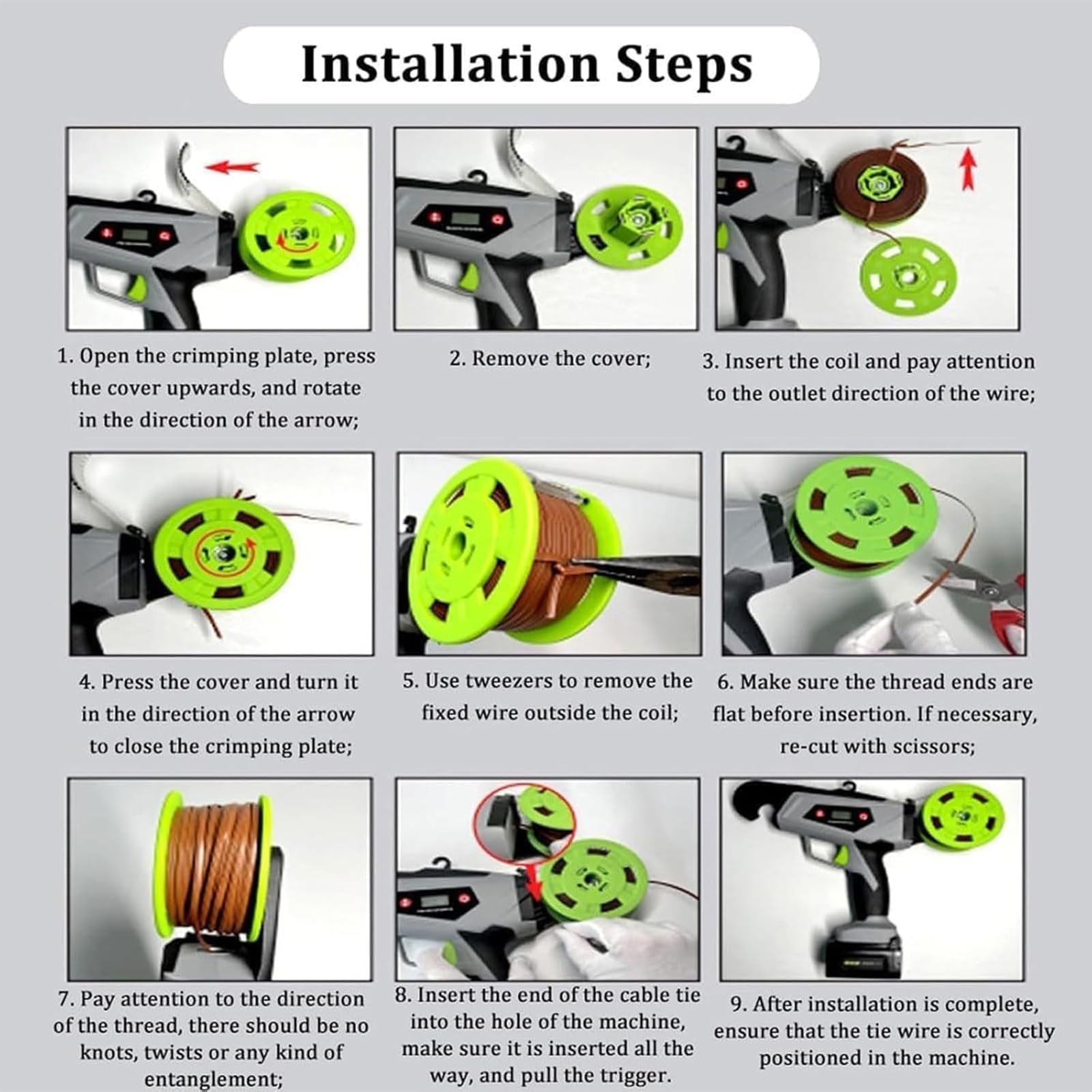 Installation Steps

1. Open the crimping plate, press the cover upwards, and rotate in the direction of the arrow;

2. Remove the cover;

3. Insert the coil and pay attention to the outlet direction of the wire;

4. Press the cover and turn it in the direction of the arrow to close the crimping plate;

5. Use tweezers to remove the fixed wire outside the coil;

6. Make sure the thread ends are flat before insertion. If necessary, re-cut with scissors;

7. Pay attention to the direction of the thread, there should be no knots, twists or any kind of entanglement;

8. Insert the end of the cable tie into the hole of the machine, make sure it is inserted all the way, and pull the trigger.

9. After installation is complete, ensure that the tie wire is correctly positioned in the machine.