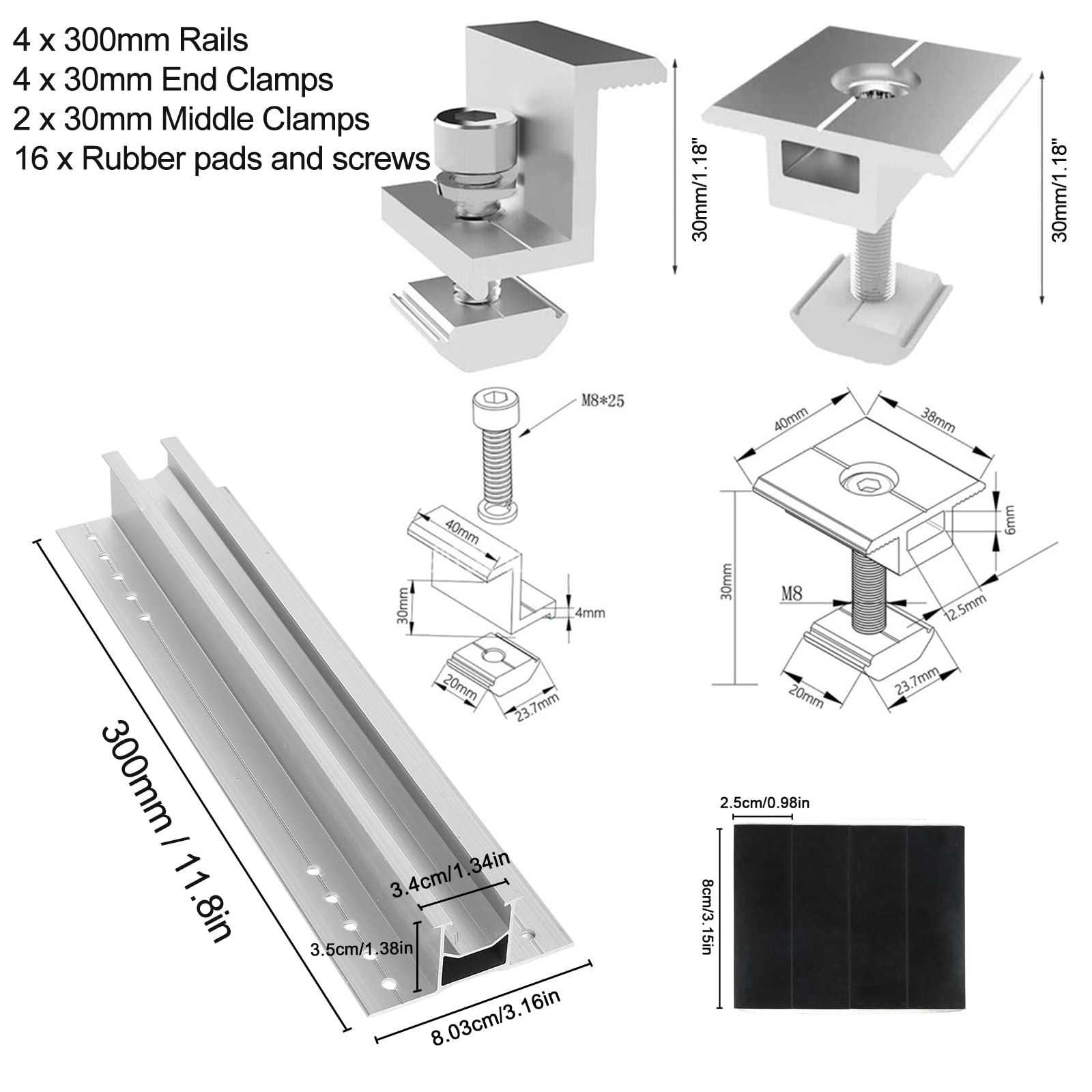 4 x 300mm Rails
4 x 30mm End Clamps
2 x 30mm Middle Clamps
16 x Rubber pads and screws

30mm/1.18"

30mm/1.18"

M8*25

40mm

30mm

4mm

20mm

23.7mm

40mm

38mm

6mm

30mm

M8

12.5mm

20mm

23.7mm

300mm / 11.8in

3.4cm/1.34in

3.5cm/1.38in

8.03cm/3.16in

2.5cm/0.98in

8cm/3.15in