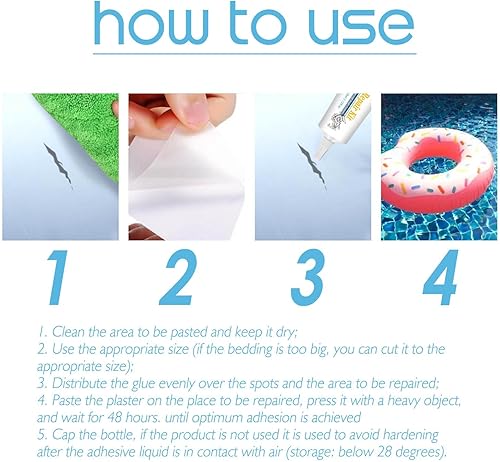 how to use

Repair Kit

1

2

3

4

1. Clean the area to be pasted and keep it dry;
2. Use the appropriate size (if the bedding is too big, you can cut it to the appropriate size);
3. Distribute the glue evenly over the spots and the area to be repaired;
4. Paste the plaster on the place to be repaired, press it with a heavy object, and wait for 48 hours. until optimum adhesion is achieved
5. Cap the bottle, if the product is not used it is used to avoid hardening after the adhesive liquid is in contact with air (storage: below 28 degrees).