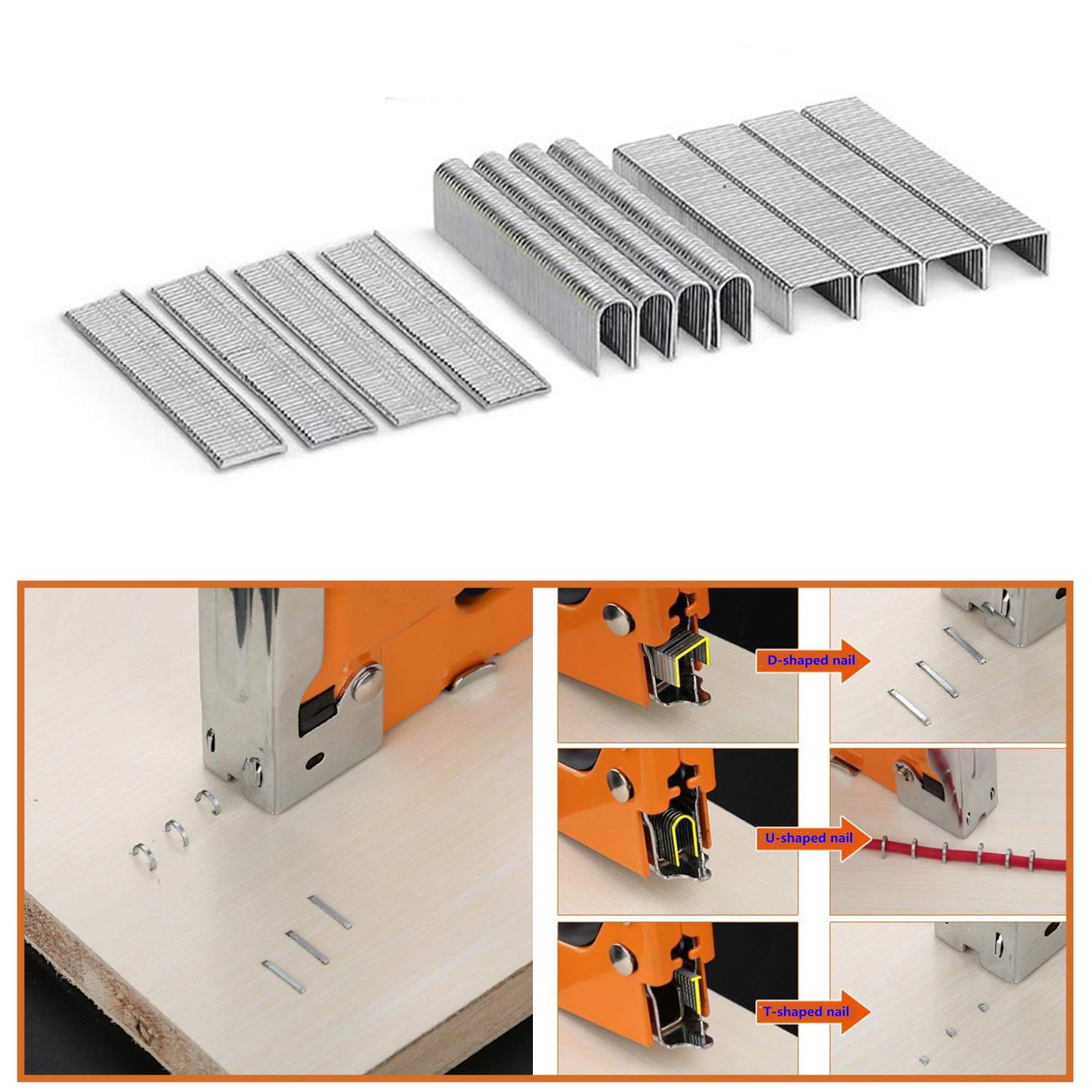 D-shaped nail

U-shaped nail

T-shaped nail