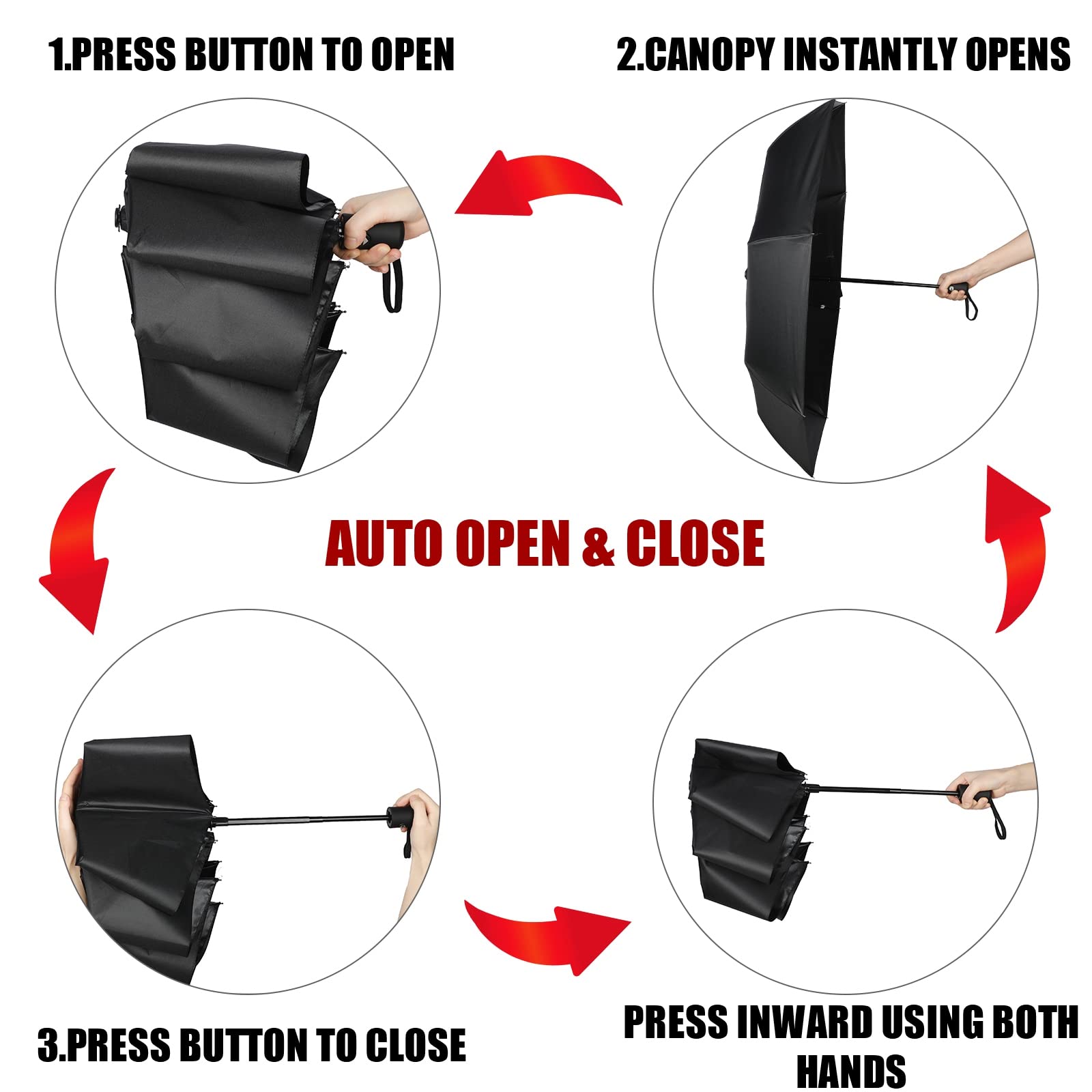 1.PRESS BUTTON TO OPEN

2.CANOPY INSTANTLY OPENS

AUTO OPEN & CLOSE

3.PRESS BUTTON TO CLOSE

PRESS INWARD USING BOTH HANDS