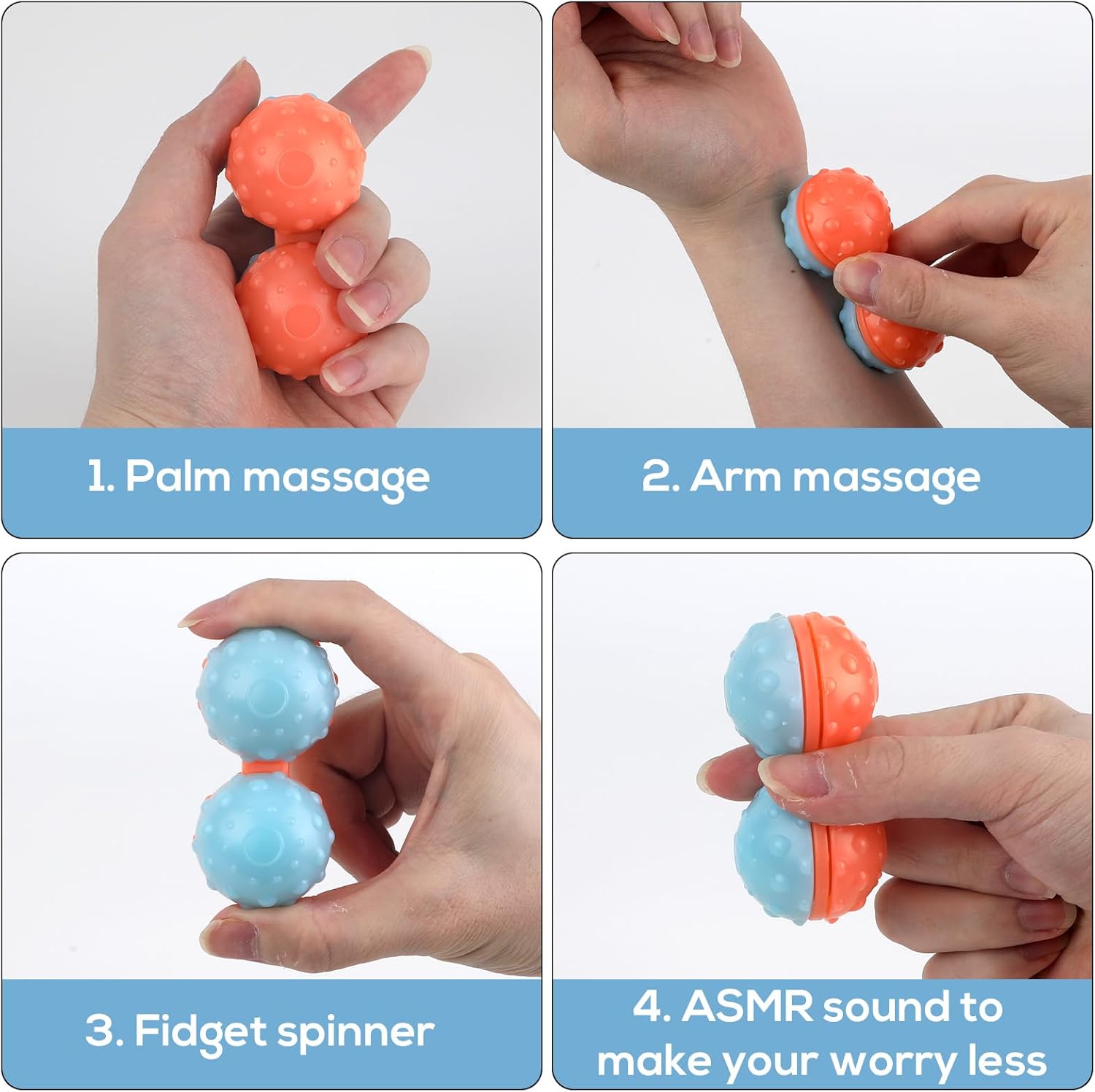 1. Palm massage

2. Arm massage

3. Fidget spinner

4. ASMR sound to make your worry less