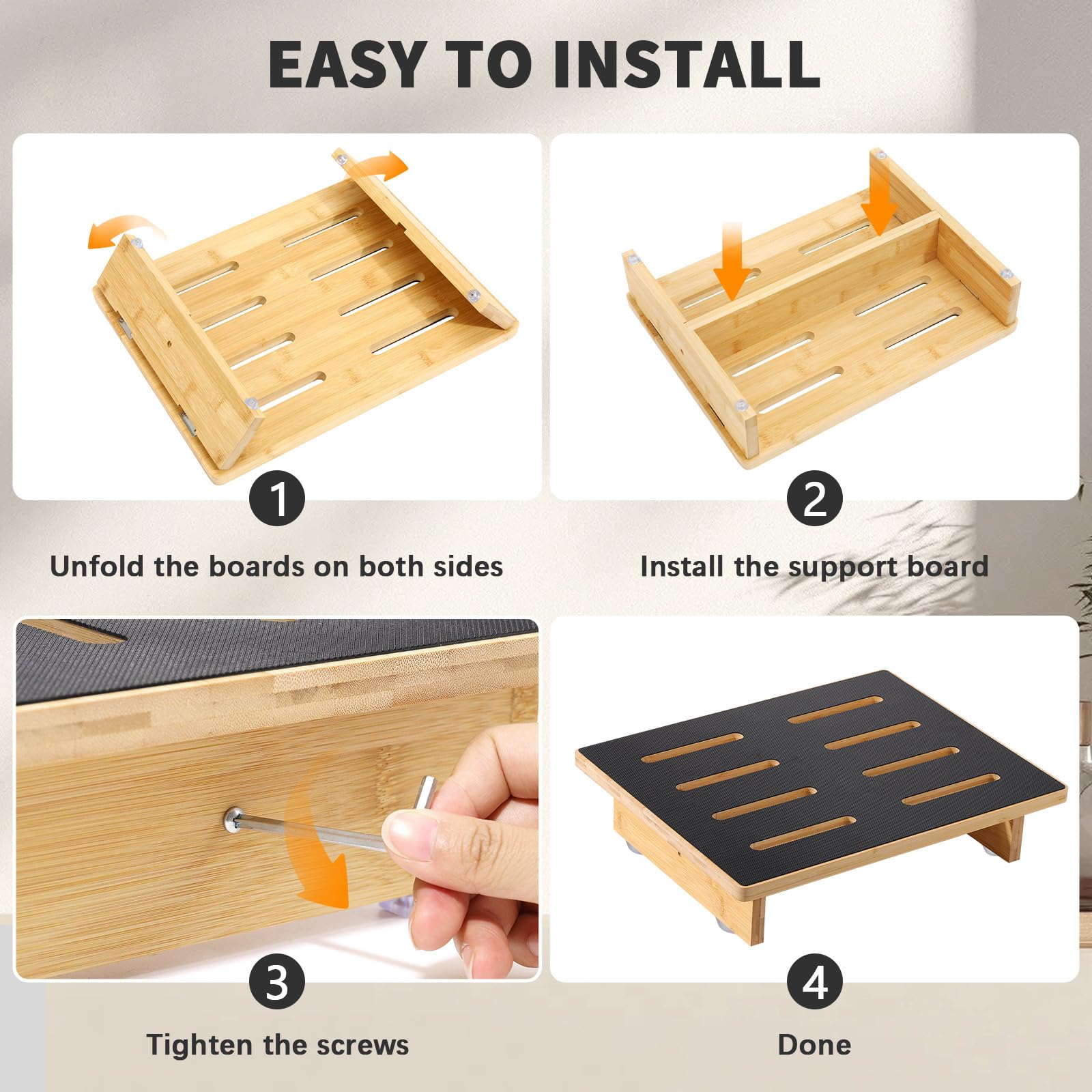 EASY TO INSTALL

1

Unfold the boards on both sides

2

Install the support board

3

Tighten the screws

4

Done