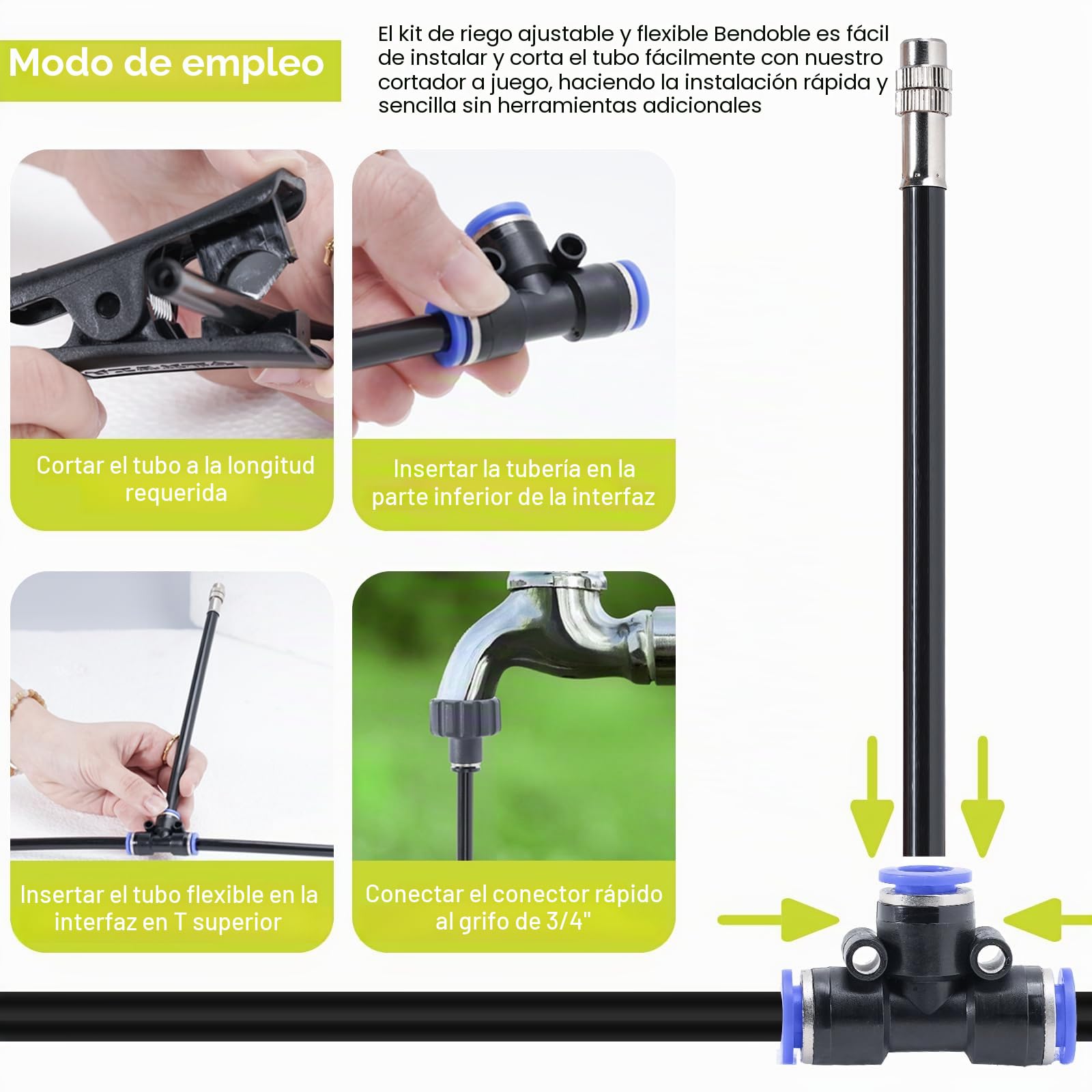 Modo de empleo

El kit de riego ajustable y flexible Bendoble es fácil de instalar y corta el tubo fácilmente con nuestro cortador a juego, haciendo la instalación rápida y sencilla sin herramientas adicionales

Cortar el tubo a la longitud requerida

Insertar la tubería en la parte inferior de la interfaz

Insertar el tubo flexible en la interfaz en T superior

Conectar el conector rápido al grifo de 3/4"