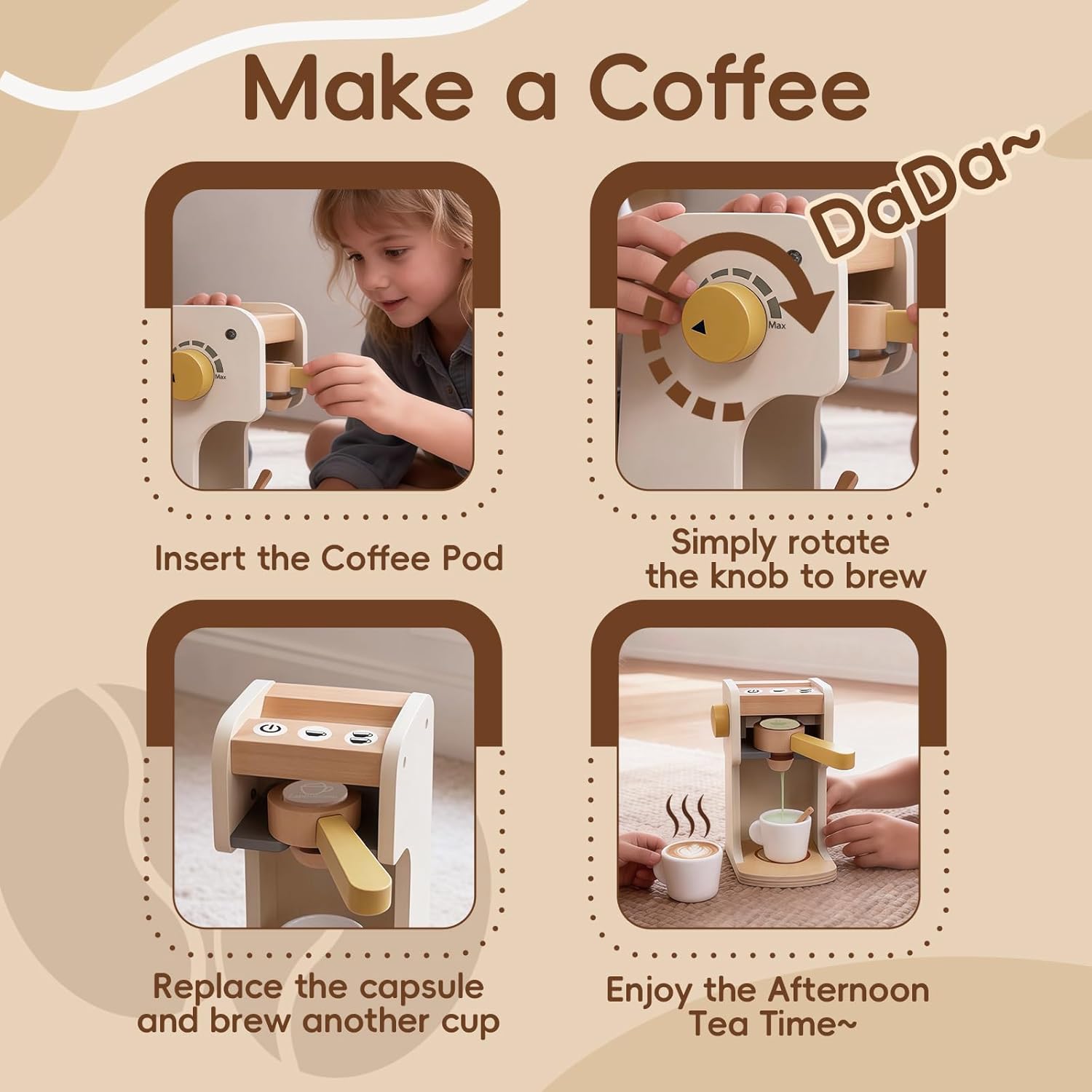 Make a Coffee

DaDa~

Max

Max

Insert the Coffee Pod

Simply rotate the knob to brew

Replace the capsule and brew another cup

Enjoy the Afternoon Tea Time~