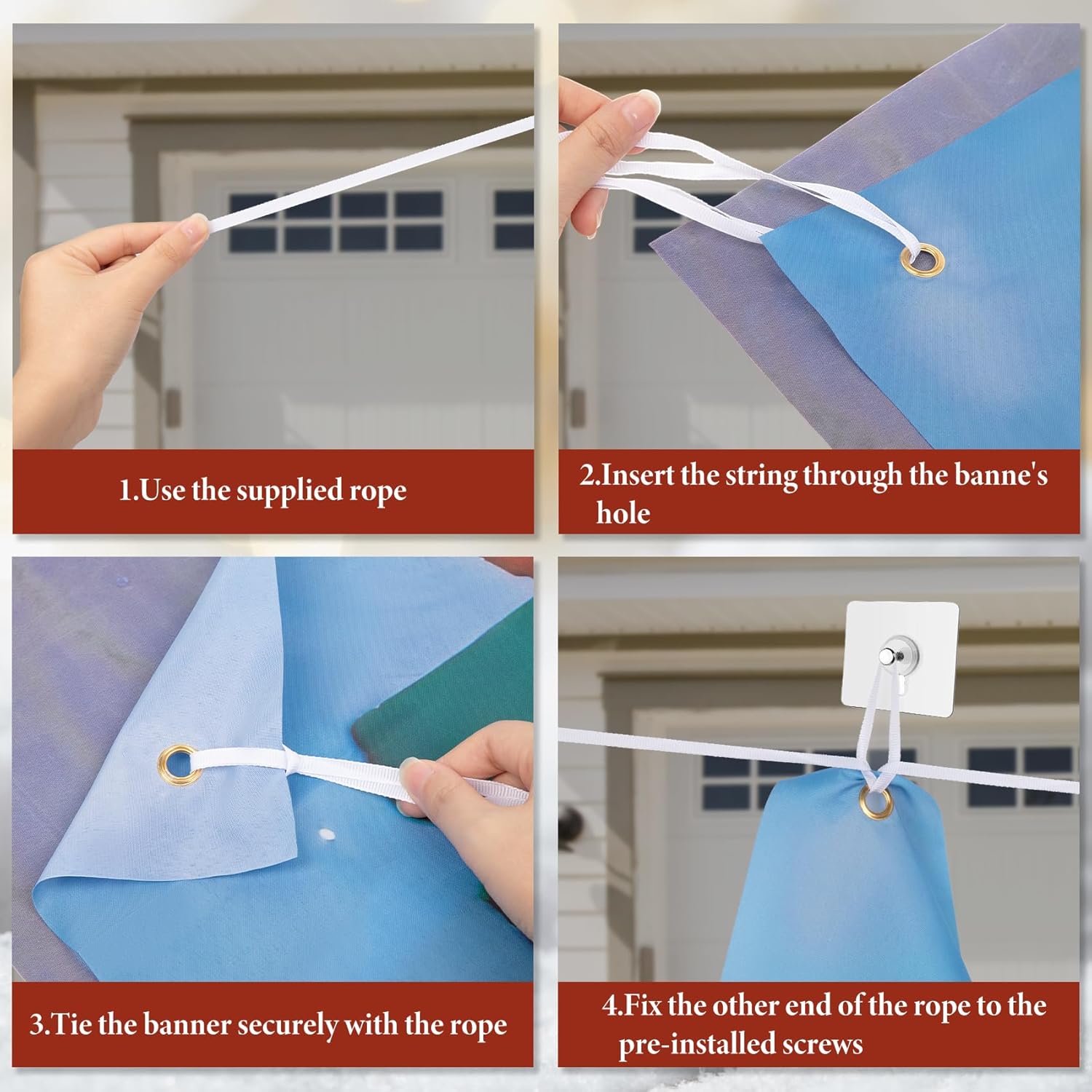 1.Use the supplied rope

2.Insert the string through the banne's hole

3.Tie the banner securely with the rope

4.Fix the other end of the rope to the pre-installed screws