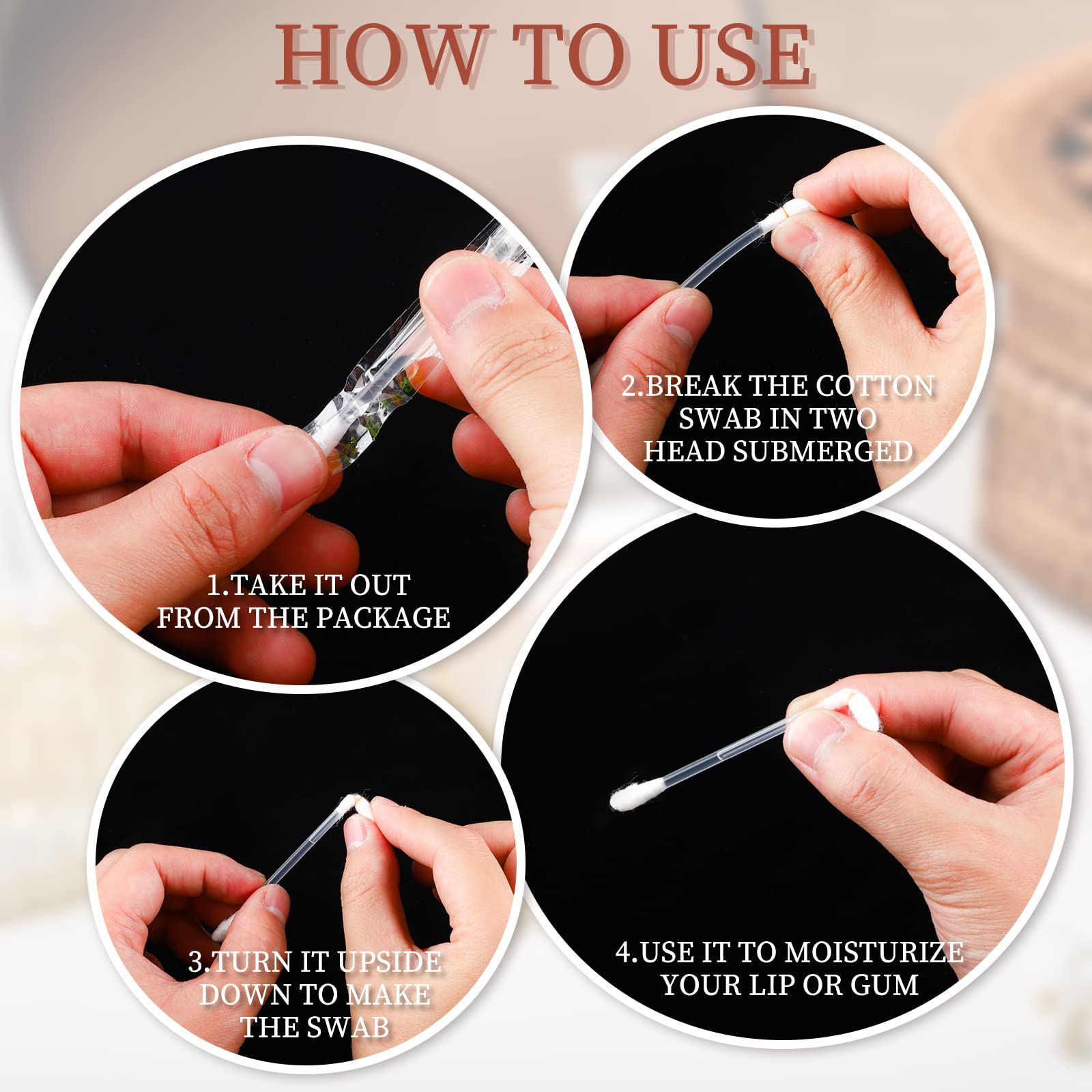 HOW TO USE

1.TAKE IT OUT FROM THE PACKAGE

2.BREAK THE COTTON SWAB IN TWO HEAD SUBMERGED

3.TURN IT UPSIDE DOWN TO MAKE THE SWAB

4.USE IT TO MOISTURIZE YOUR LIP OR GUM