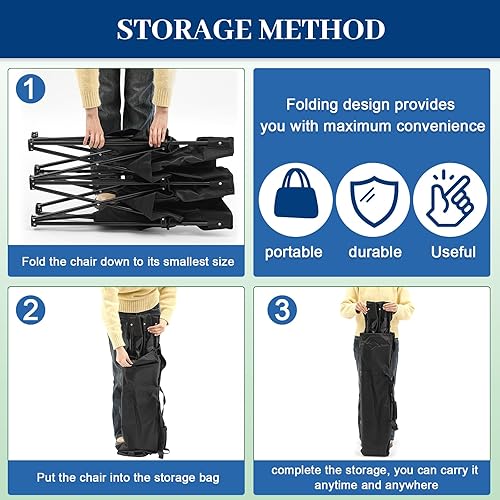 STORAGE METHOD

1

Fold the chair down to its smallest size

Folding design provides you with maximum convenience

portable

durable

Useful

2

Put the chair into the storage bag

3

complete the storage, you can carry it anytime and anywhere