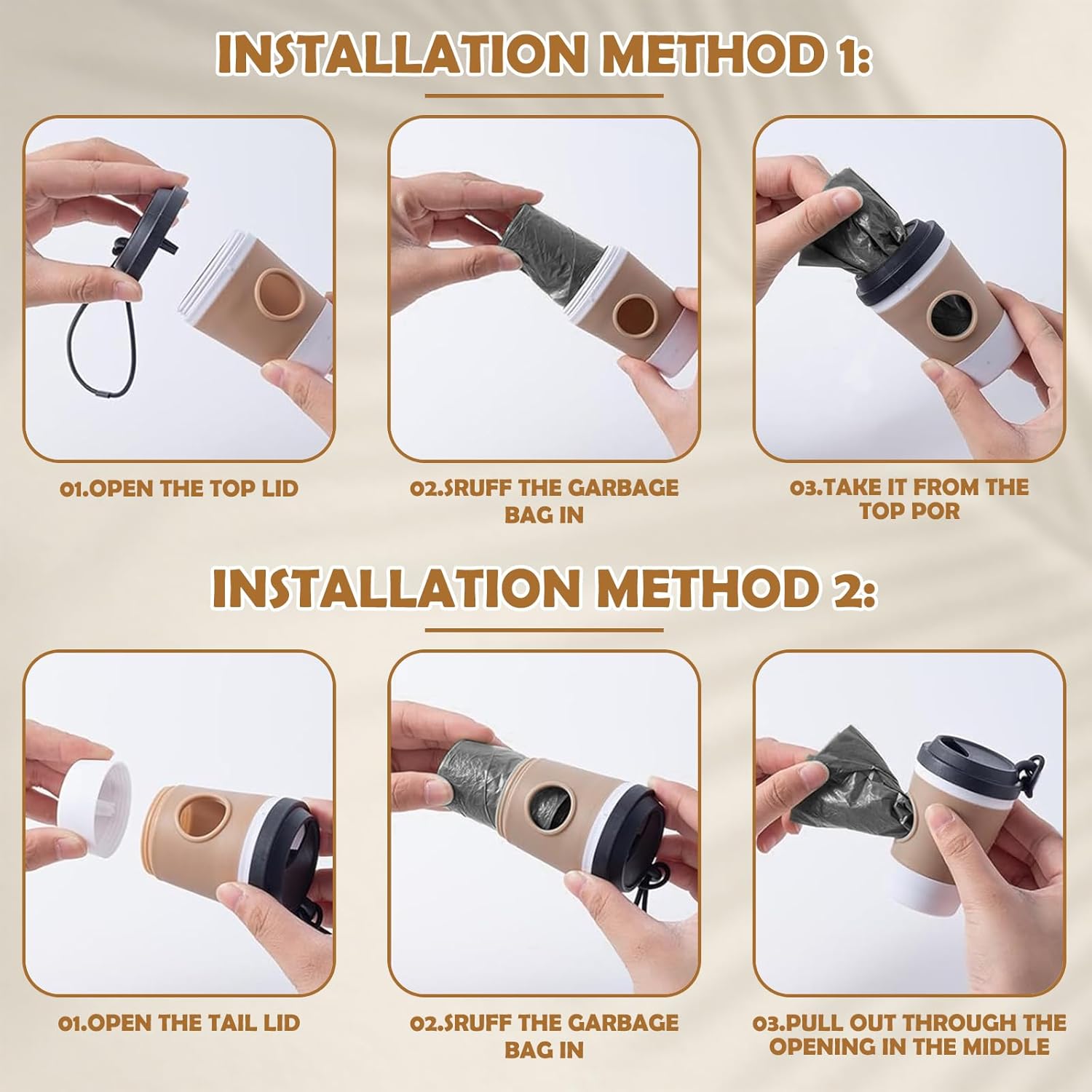 INSTALLATION METHOD 1:

01.OPEN THE TOP LID

02.SRUFF THE GARBAGE BAG IN

03.TAKE IT FROM THE TOP POR

INSTALLATION METHOD 2:

01.OPEN THE TAIL LID

02.SRUFF THE GARBAGE BAG IN

03.PULL OUT THROUGH THE OPENING IN THE MIDDLE