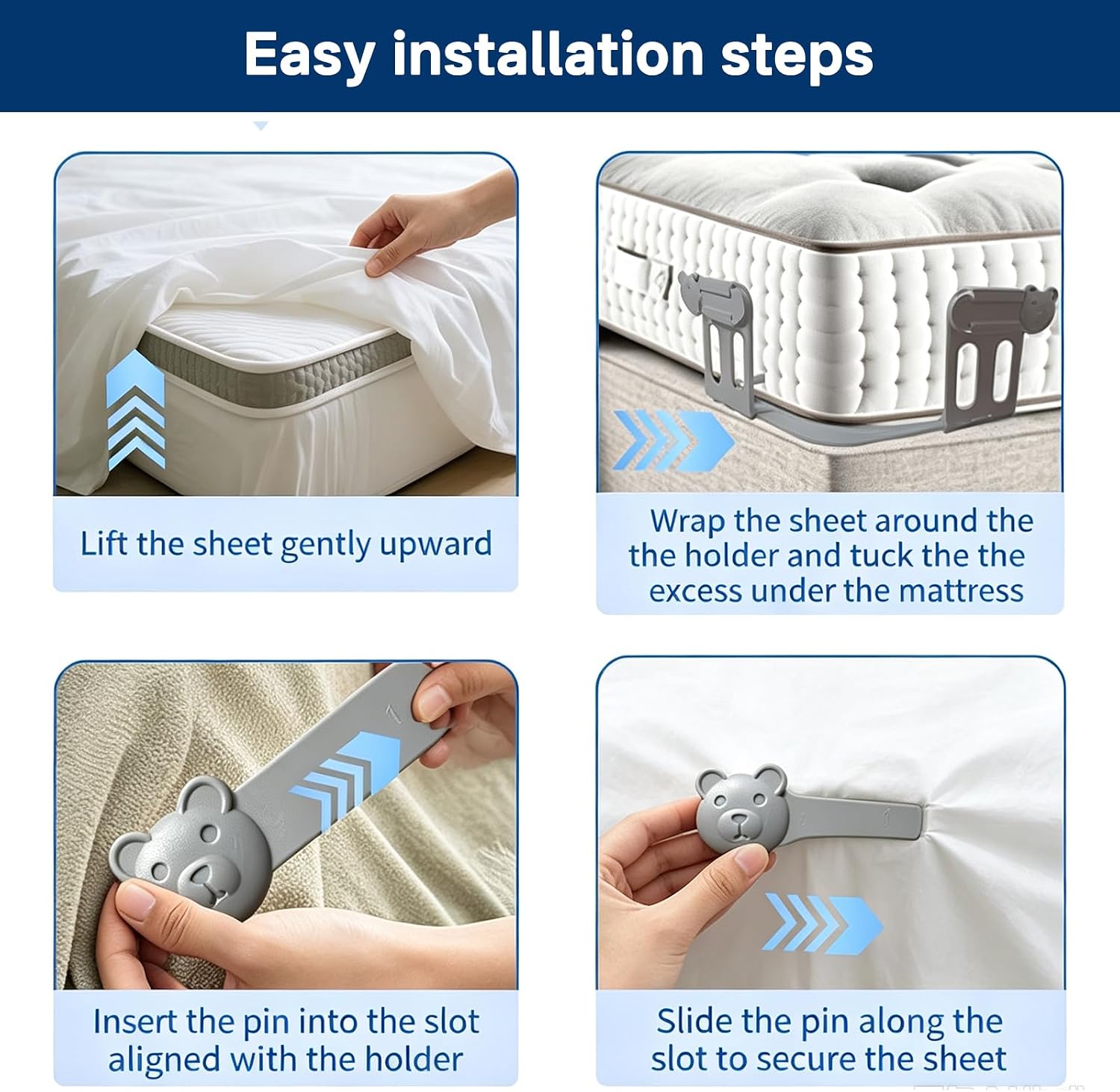 Easy installation steps

Lift the sheet gently upward

Wrap the sheet around the the holder and tuck the the excess under the mattress

Insert the pin into the slot aligned with the holder

Slide the pin along the slot to secure the sheet