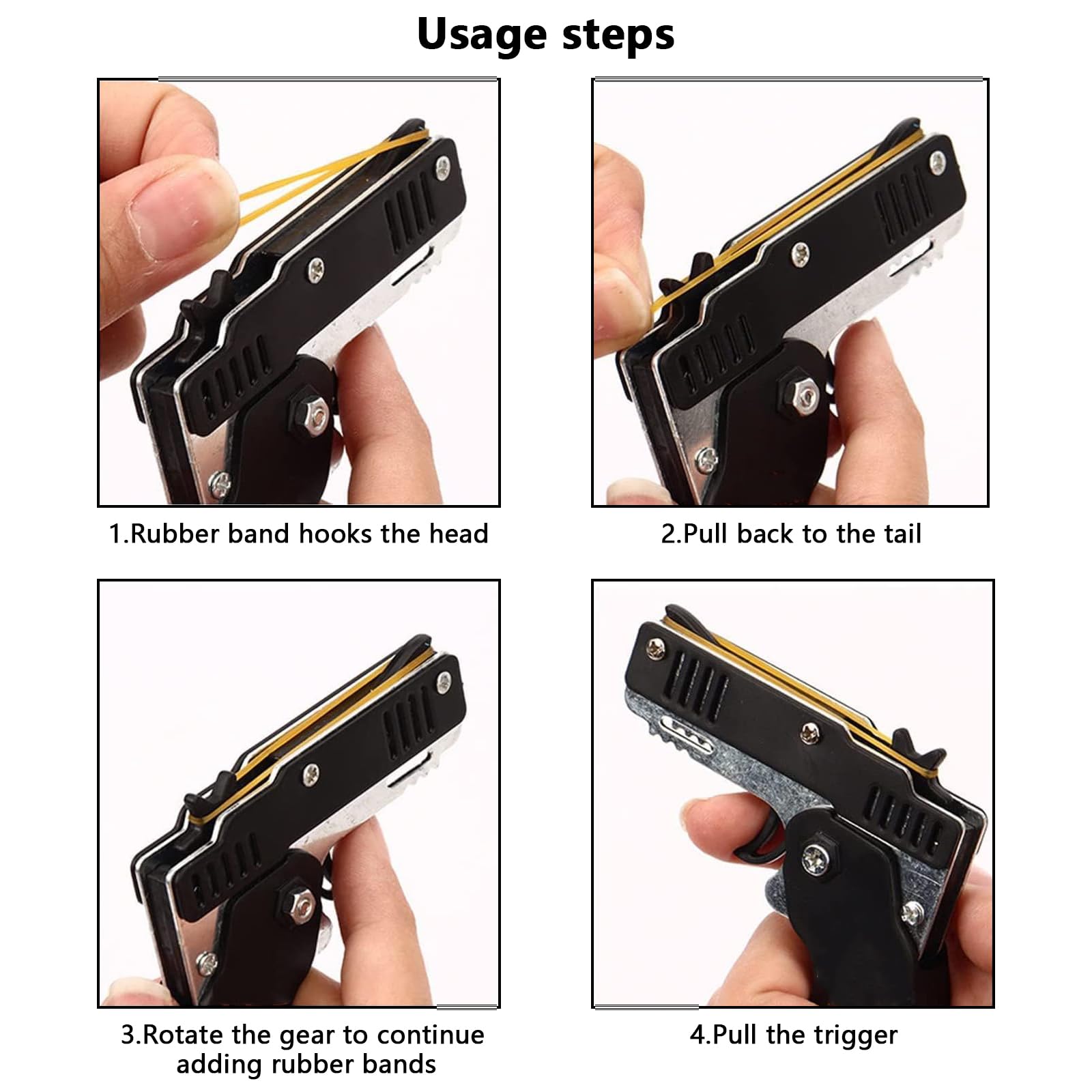 Usage steps

1.Rubber band hooks the head

2.Pull back to the tail

3.Rotate the gear to continue adding rubber bands

4.Pull the trigger