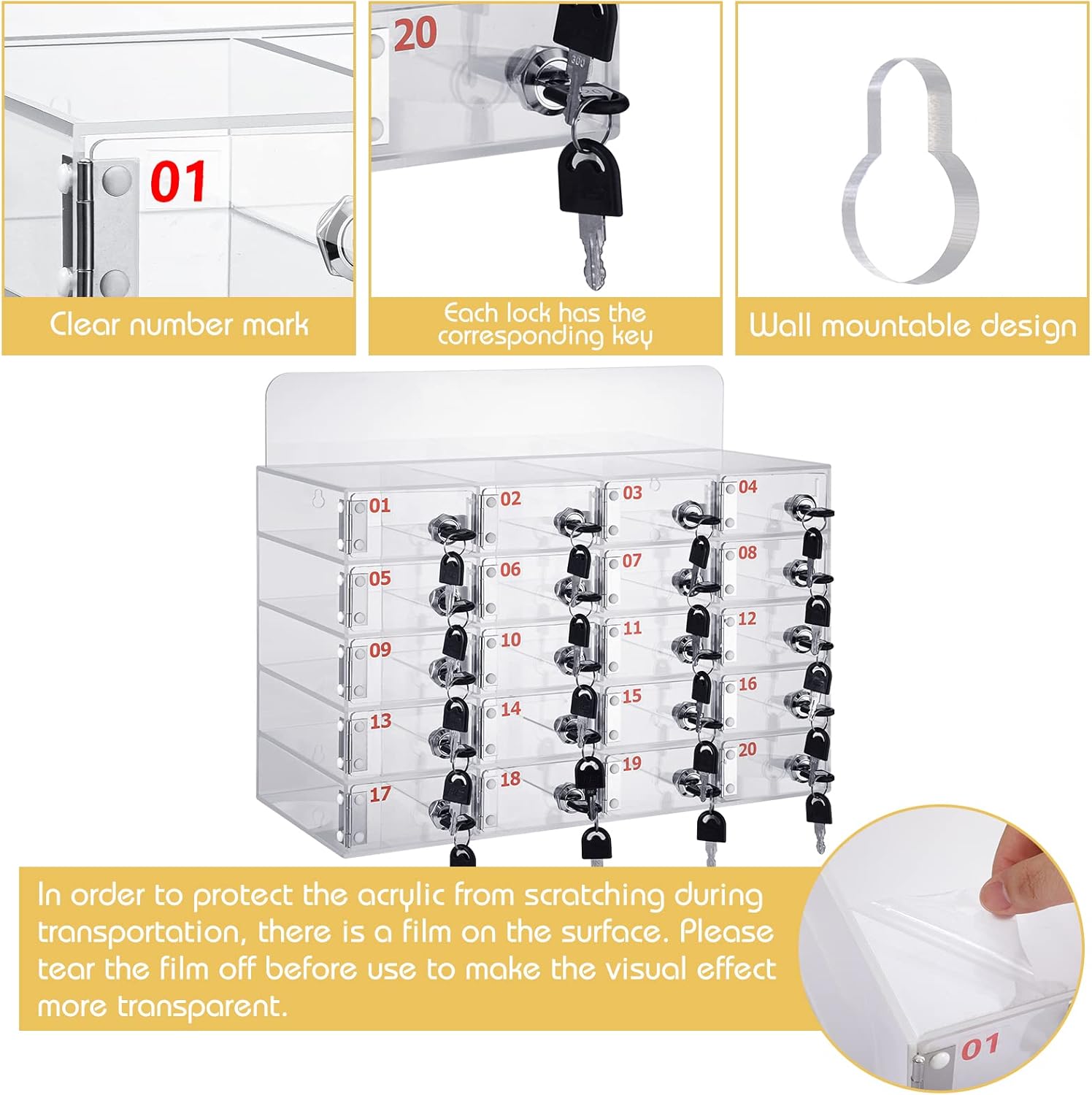 01

Clear number mark

20

300

Each lock has the corresponding key

Wall mountable design

01 02 03 04
05 06 07 08
09 10 11 12
13 14 15 16
17 18 19 20

In order to protect the acrylic from scratching during transportation, there is a film on the surface. Please tear the film off before use to make the visual effect more transparent.

01