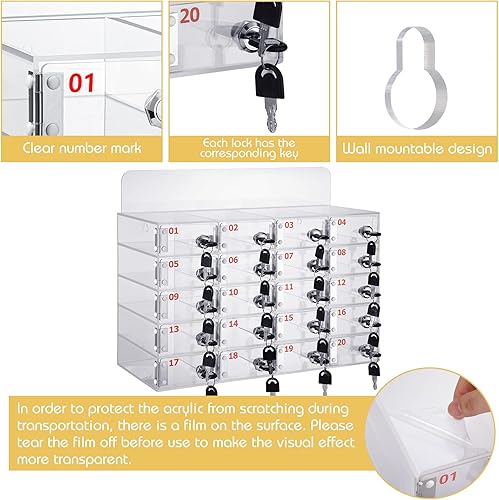 01

Clear number mark

20

Each lock has the corresponding key

Wall mountable design

01 02 03 04
05 06 07 08
09 10 11 12
13 14 15 16
17 18 19 20

In order to protect the acrylic from scratching during transportation, there is a film on the surface. Please tear the film off before use to make the visual effect more transparent.

01