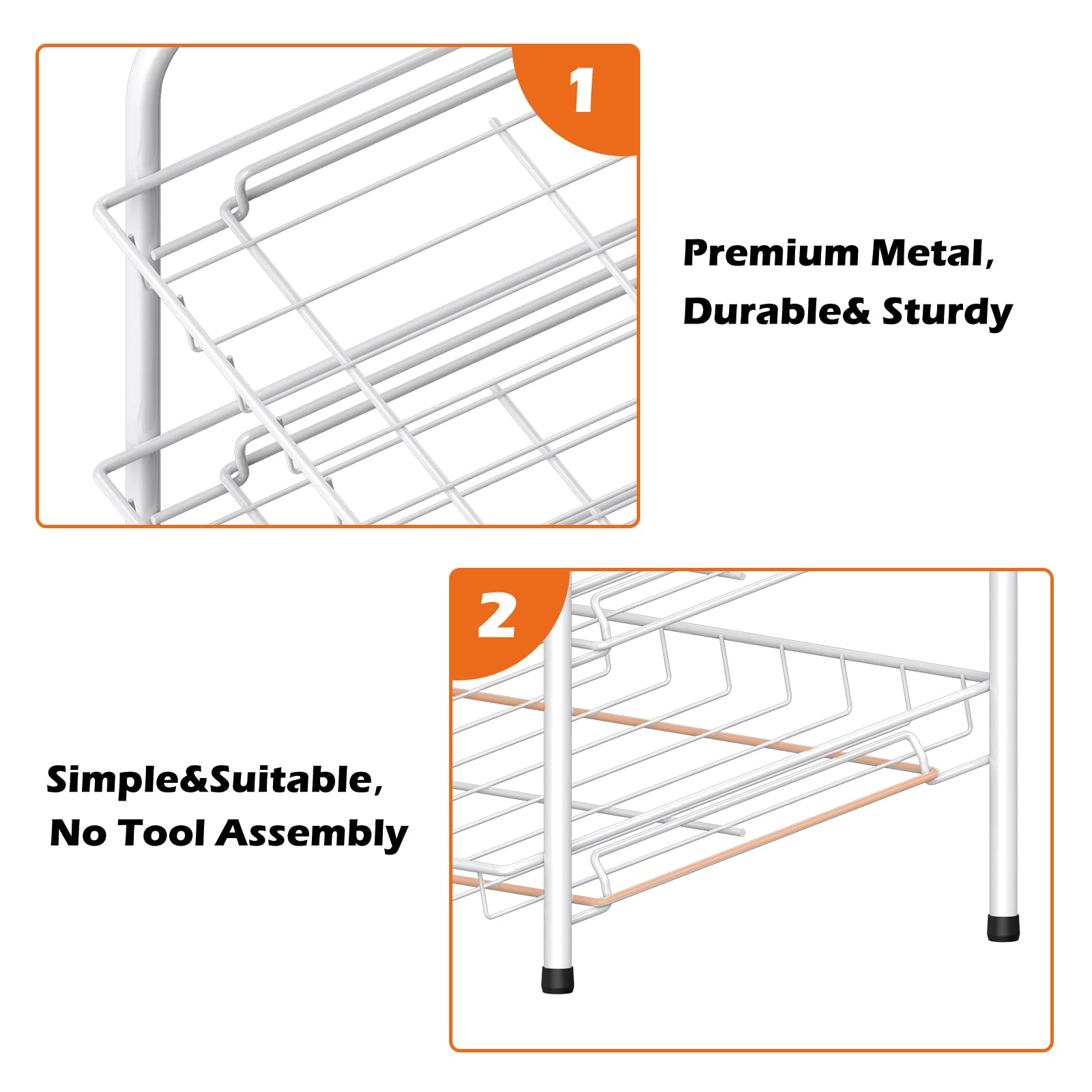 1

Premium Metal,
Durable& Sturdy

2

Simple&Suitable,
No Tool Assembly